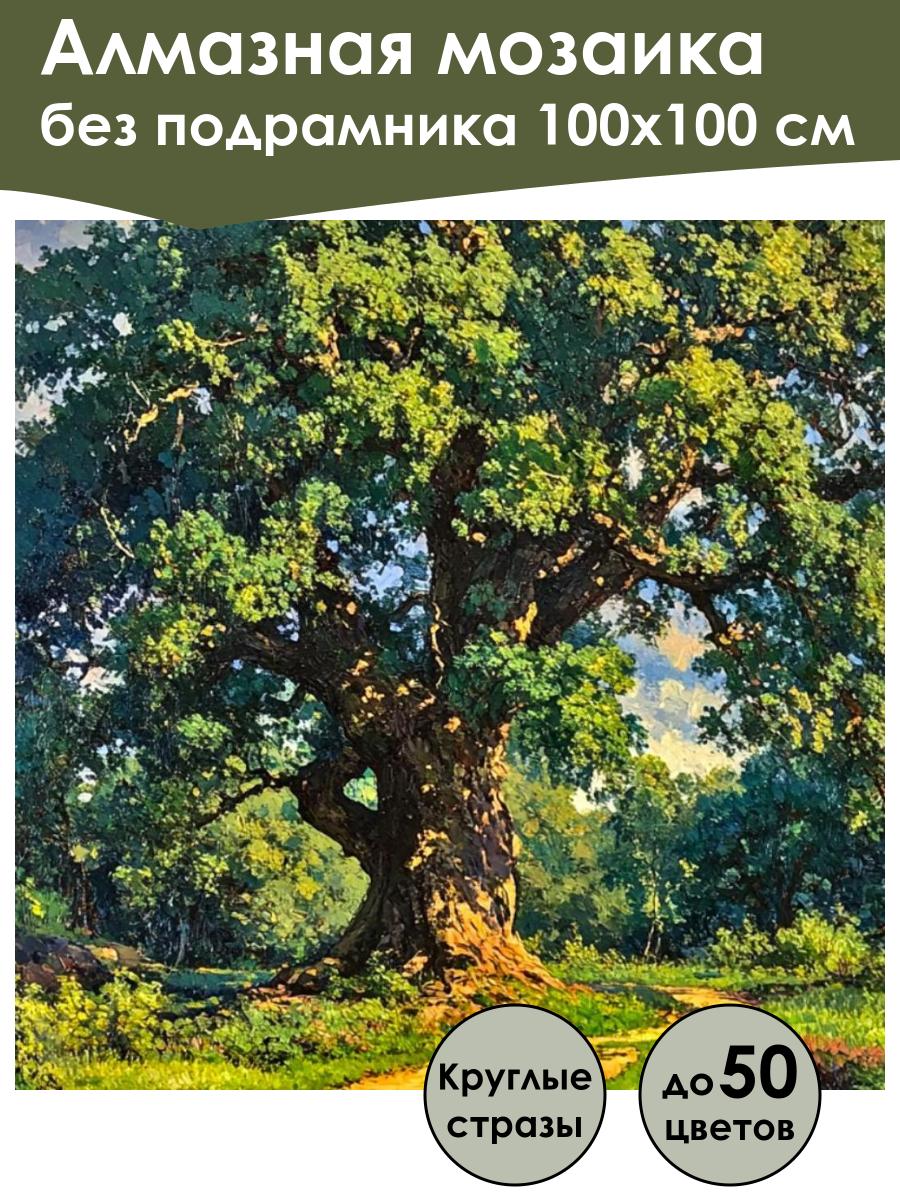 Алмазная мозаика
без подрамника 100х100 см

Круглые стразы

до 50 цветов