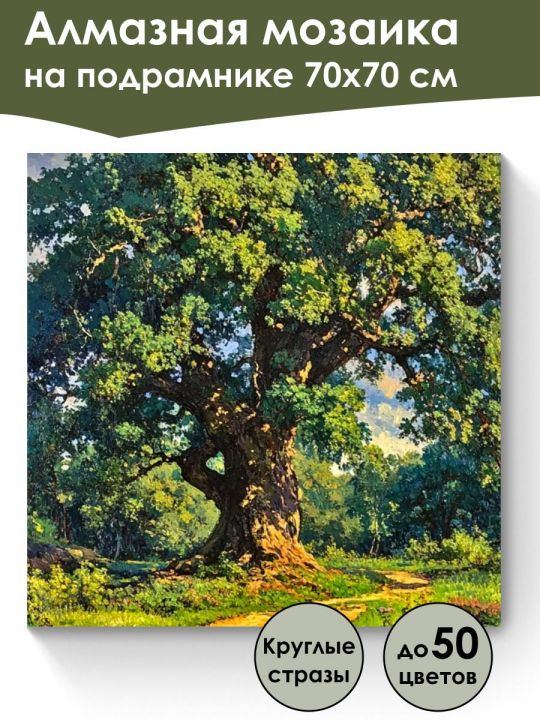 Алмазная мозаика на подрамнике 70х70 см

Круглые стразы

до 50 цветов