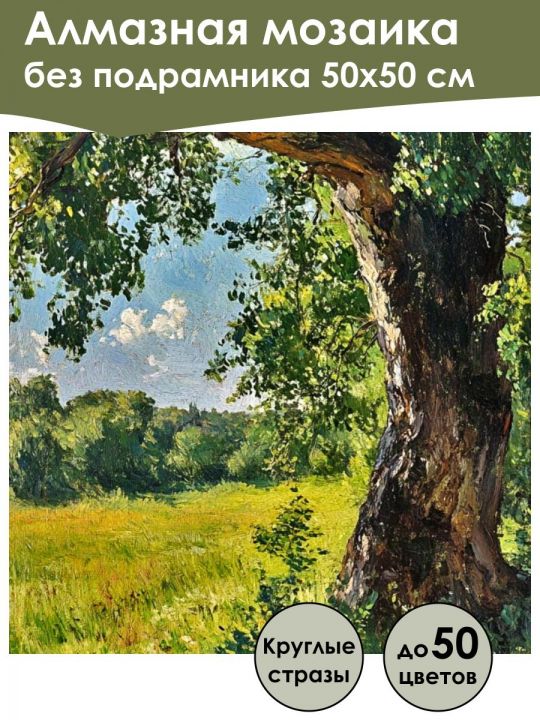 Алмазная мозаика
без подрамника 50х50 см

Круглые стразы

до 50 цветов