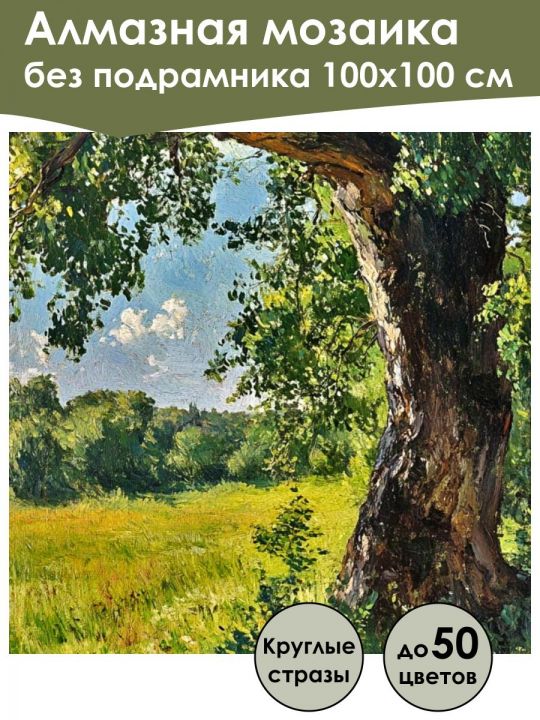 Алмазная мозаика
без подрамника 100х100 см

Круглые стразы

до 50 цветов