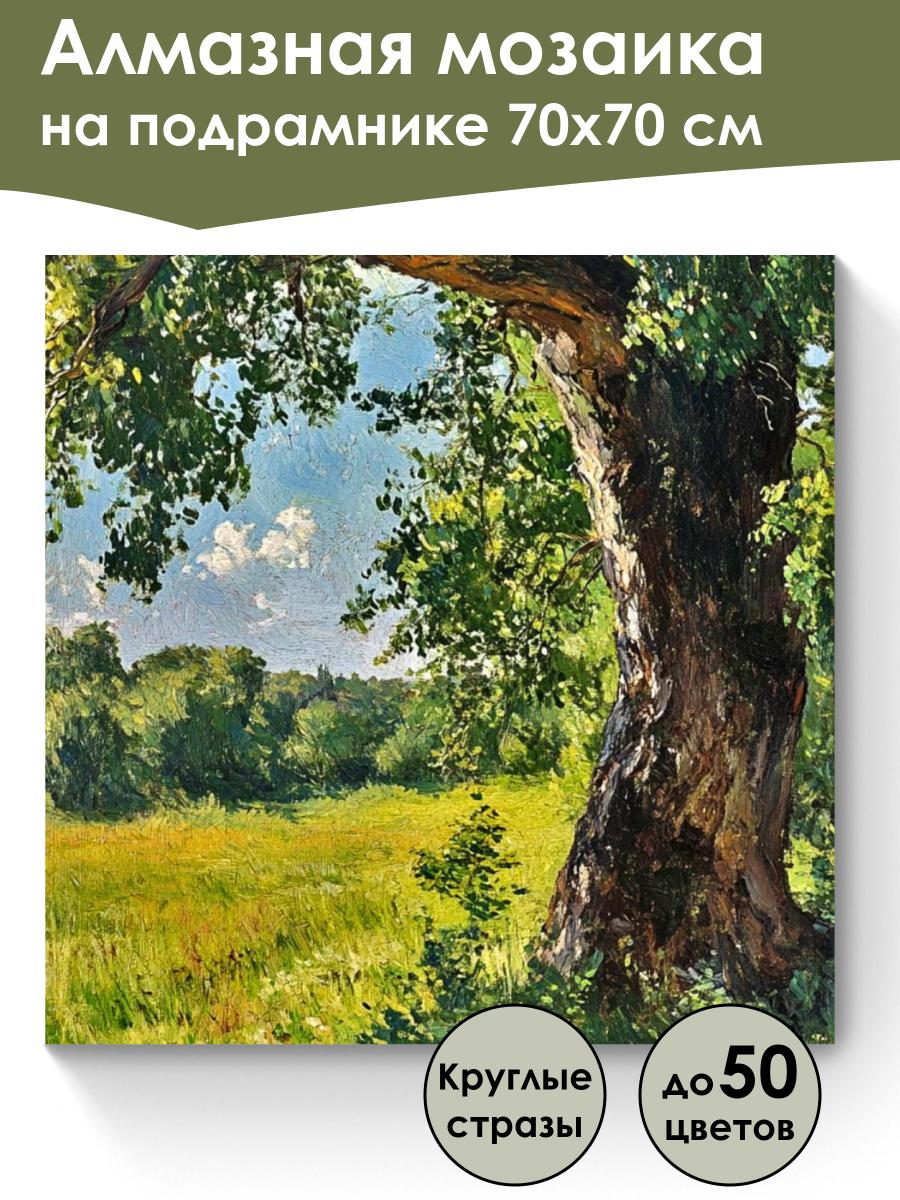 Алмазная мозаика
на подрамнике 70х70 см

Круглые стразы

до 50 цветов