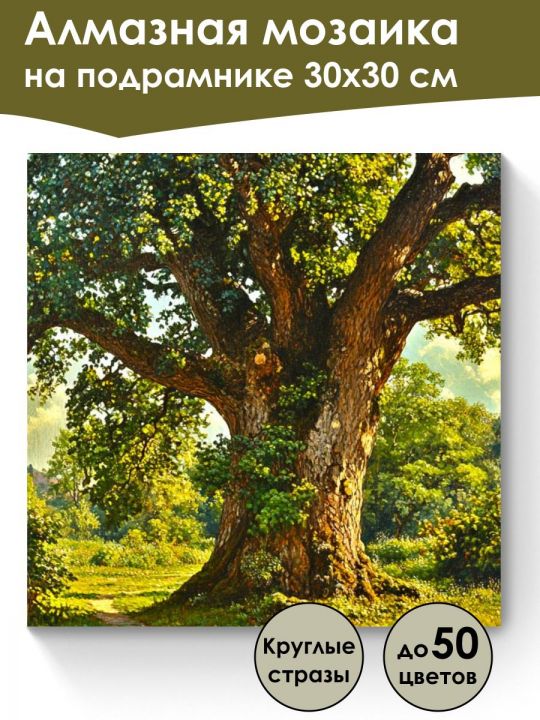 Алмазная мозаика
на подрамнике 30х30 см

Круглые стразы

до 50 цветов