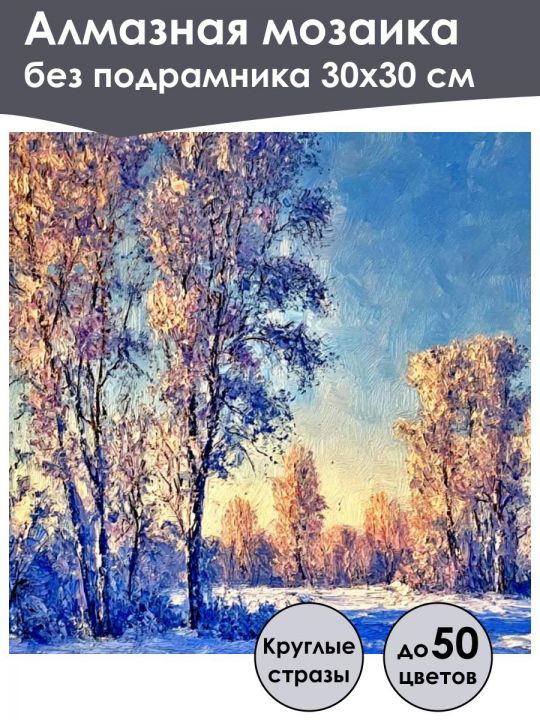 Алмазная мозаика
без подрамника 30х30 см

Круглые стразы

до 50 цветов