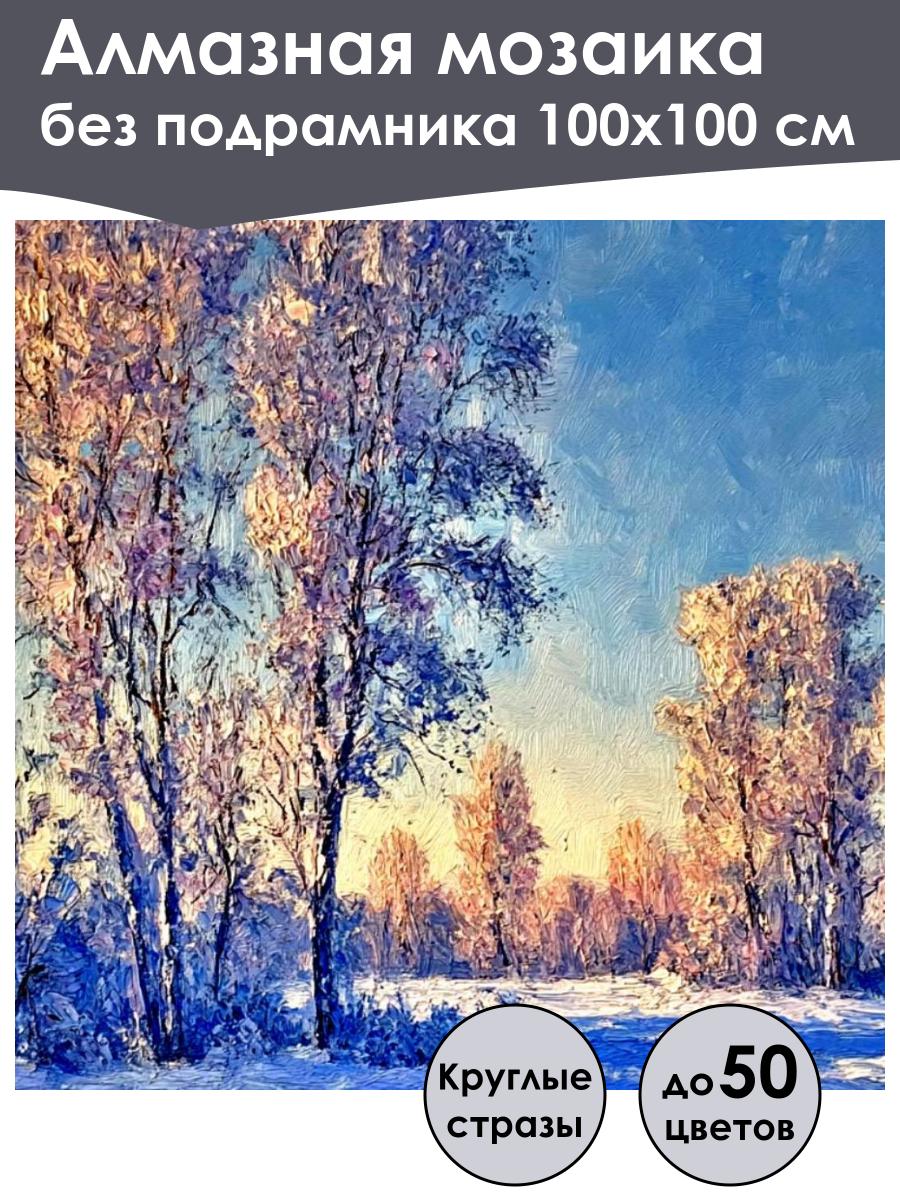 Алмазная мозаика
без подрамника 100х100 см

Круглые стразы

до 50 цветов