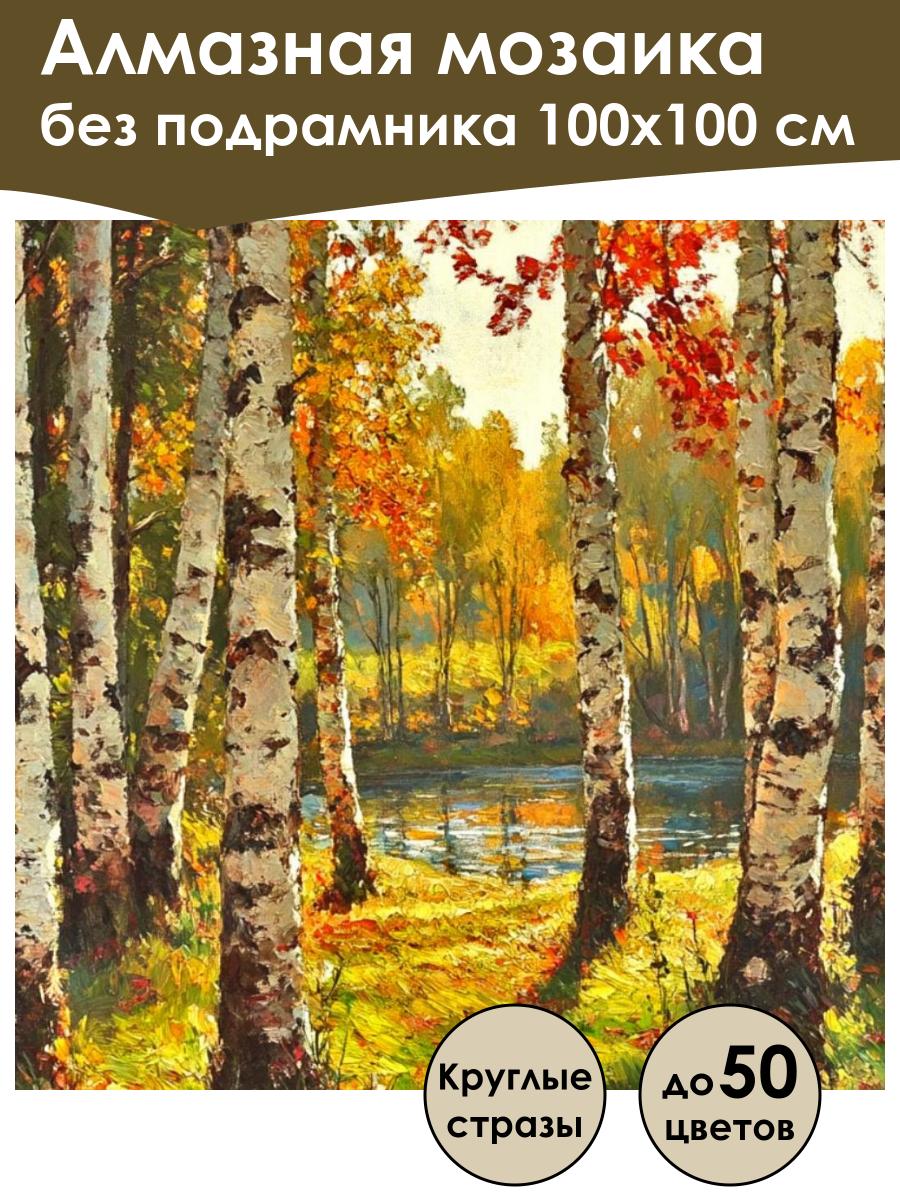 Алмазная мозаика без подрамника 100х100 см

Круглые стразы

до 50 цветов