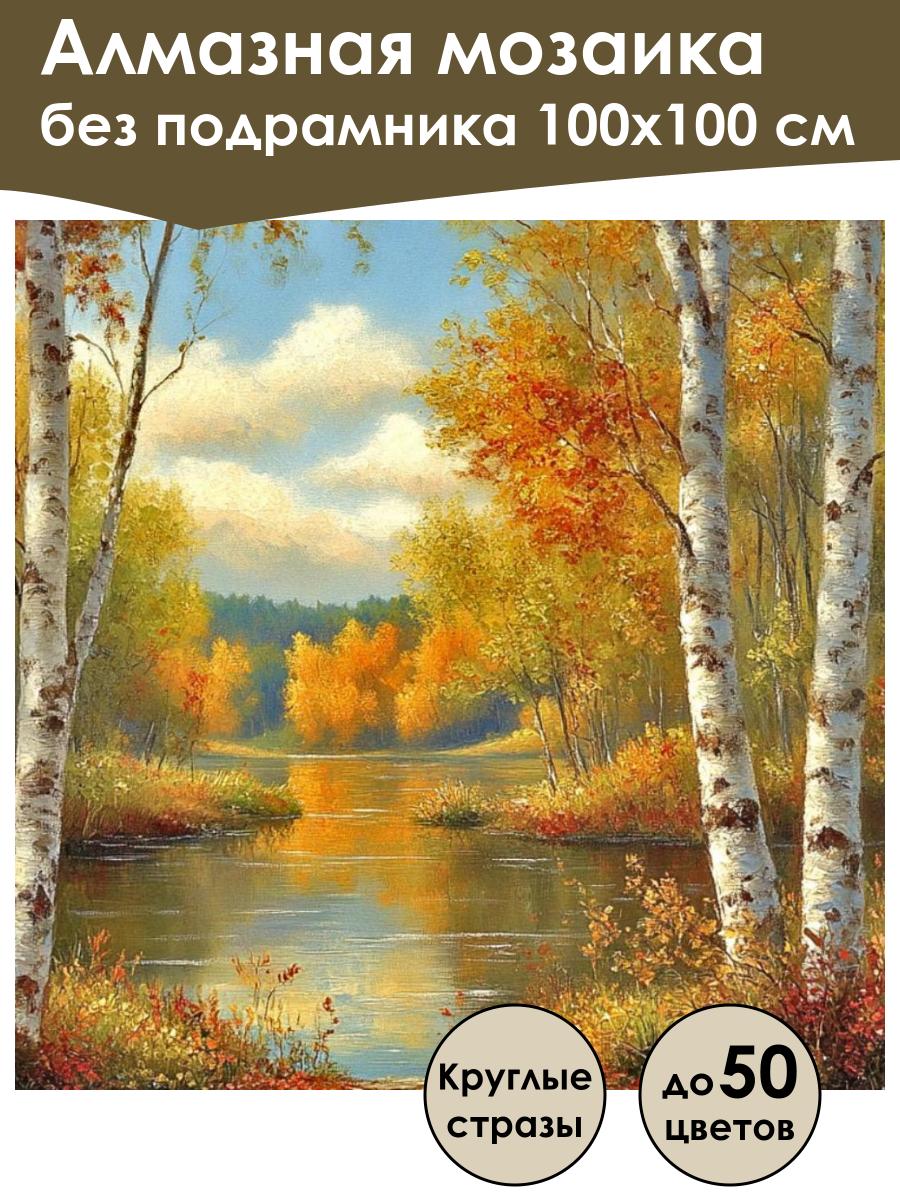 Алмазная мозаика
без подрамника 100х100 см

Круглые стразы

до 50 цветов