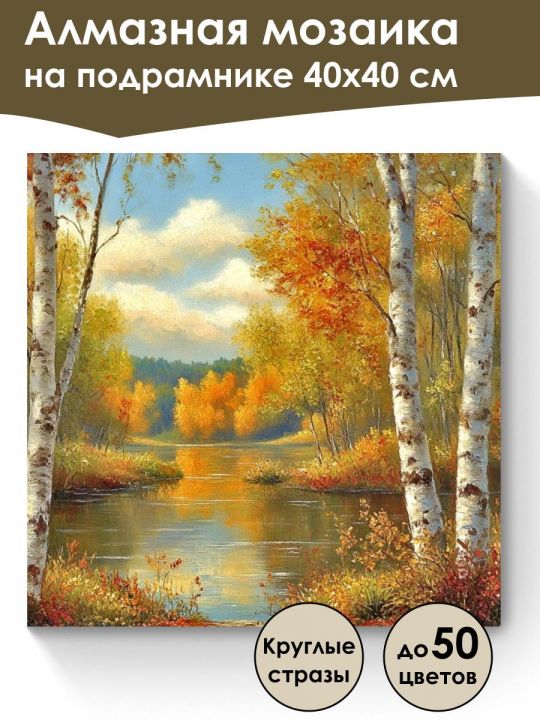 Алмазная мозаика
на подрамнике 40х40 см

Круглые стразы

до 50 цветов