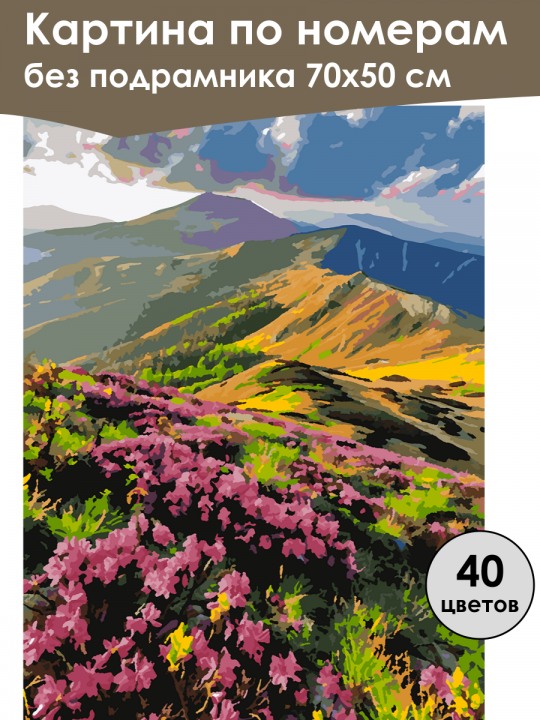 Картина по номерам без подрамника 70х50 см

40 цветов