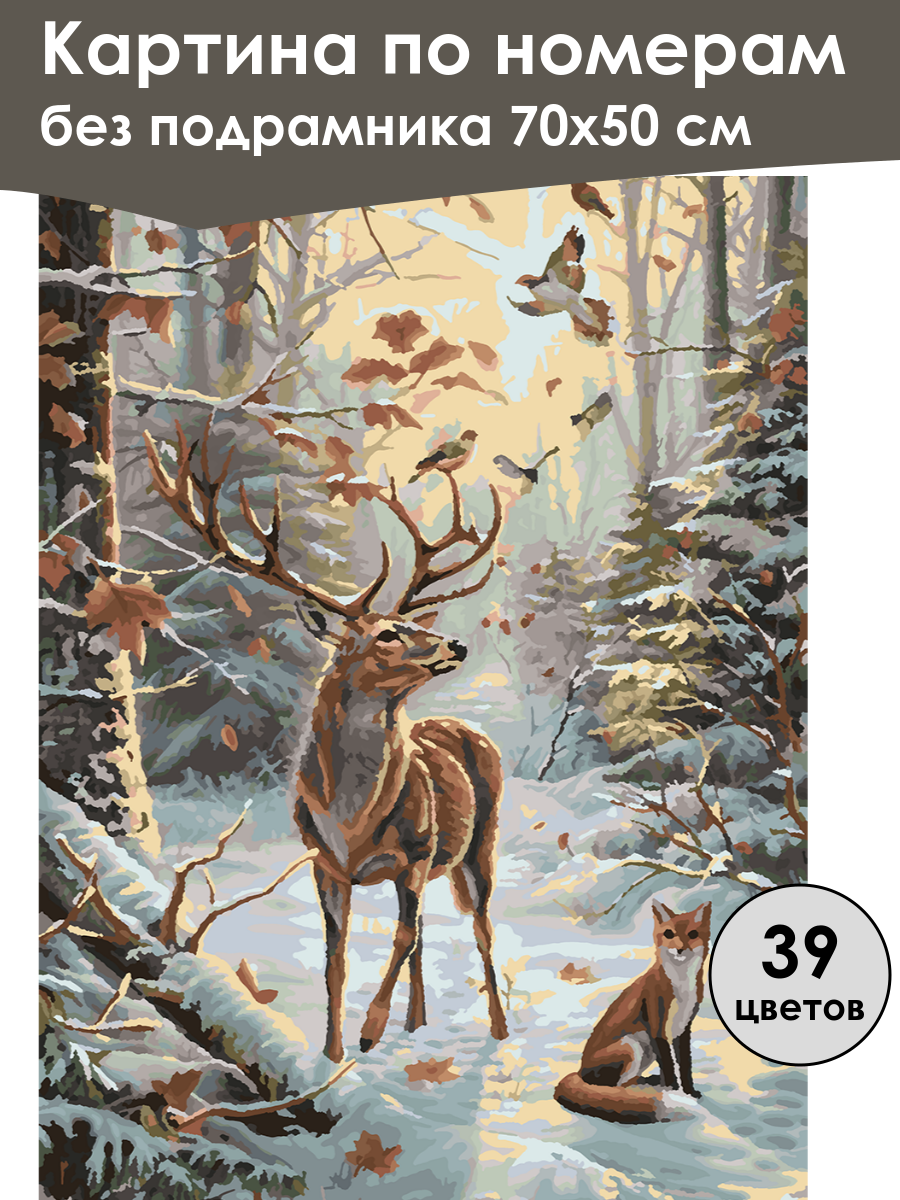 Картина по номерам
без подрамника 70х50 см

39
цветов