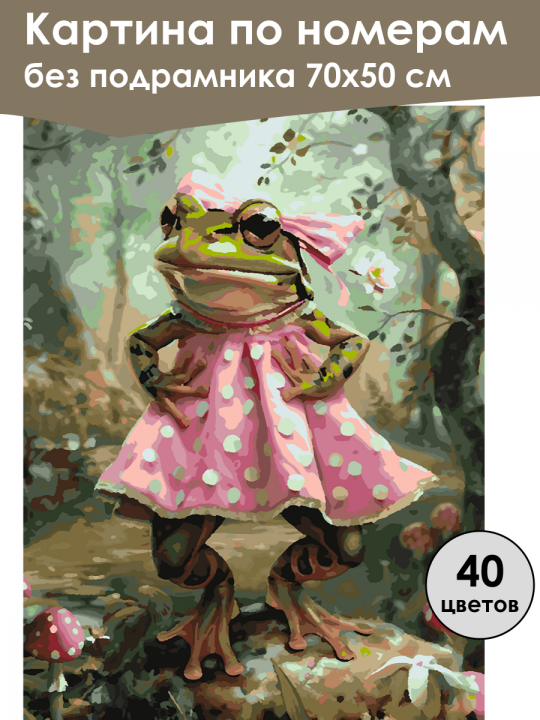 Картина по номерам
без подрамника 70х50 см

40
цветов