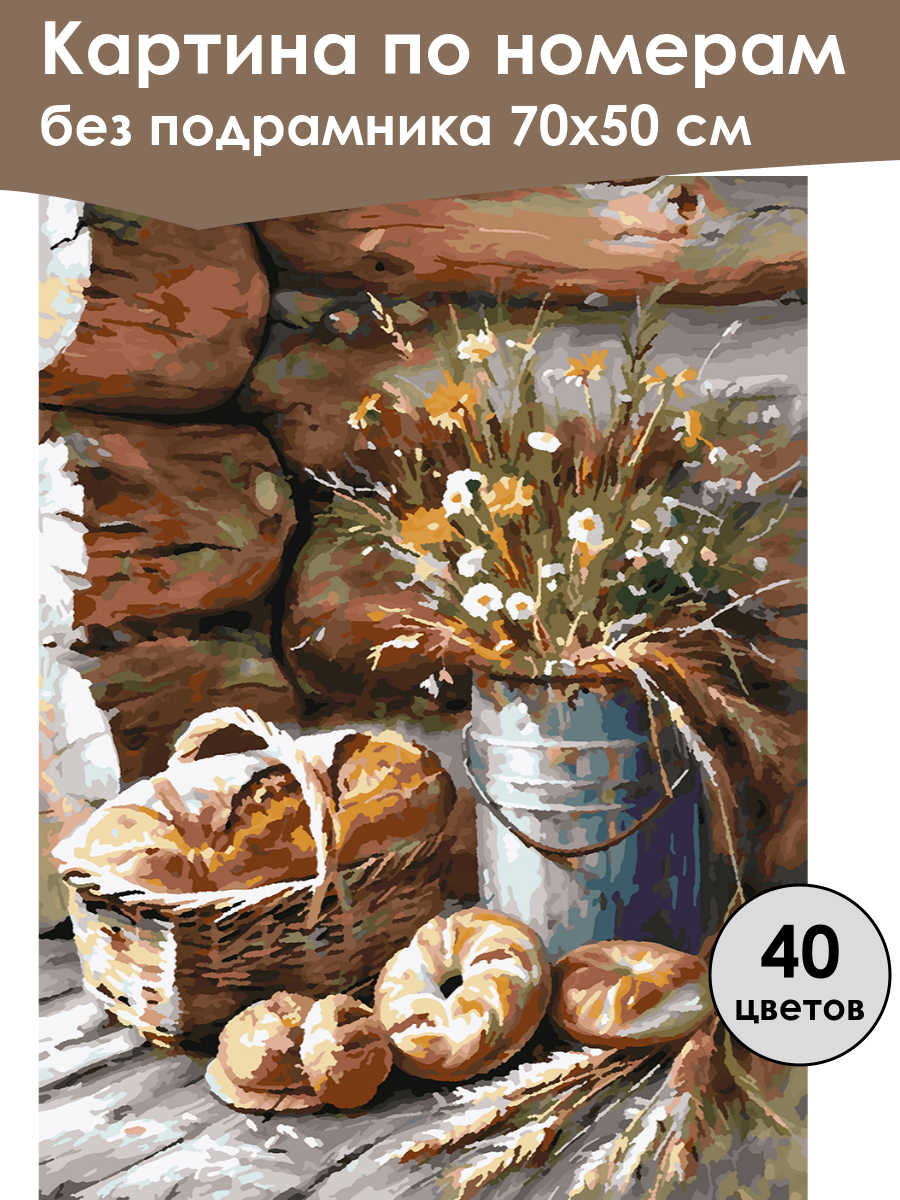 Картина по номерам
без подрамника 70х50 см

40
цветов