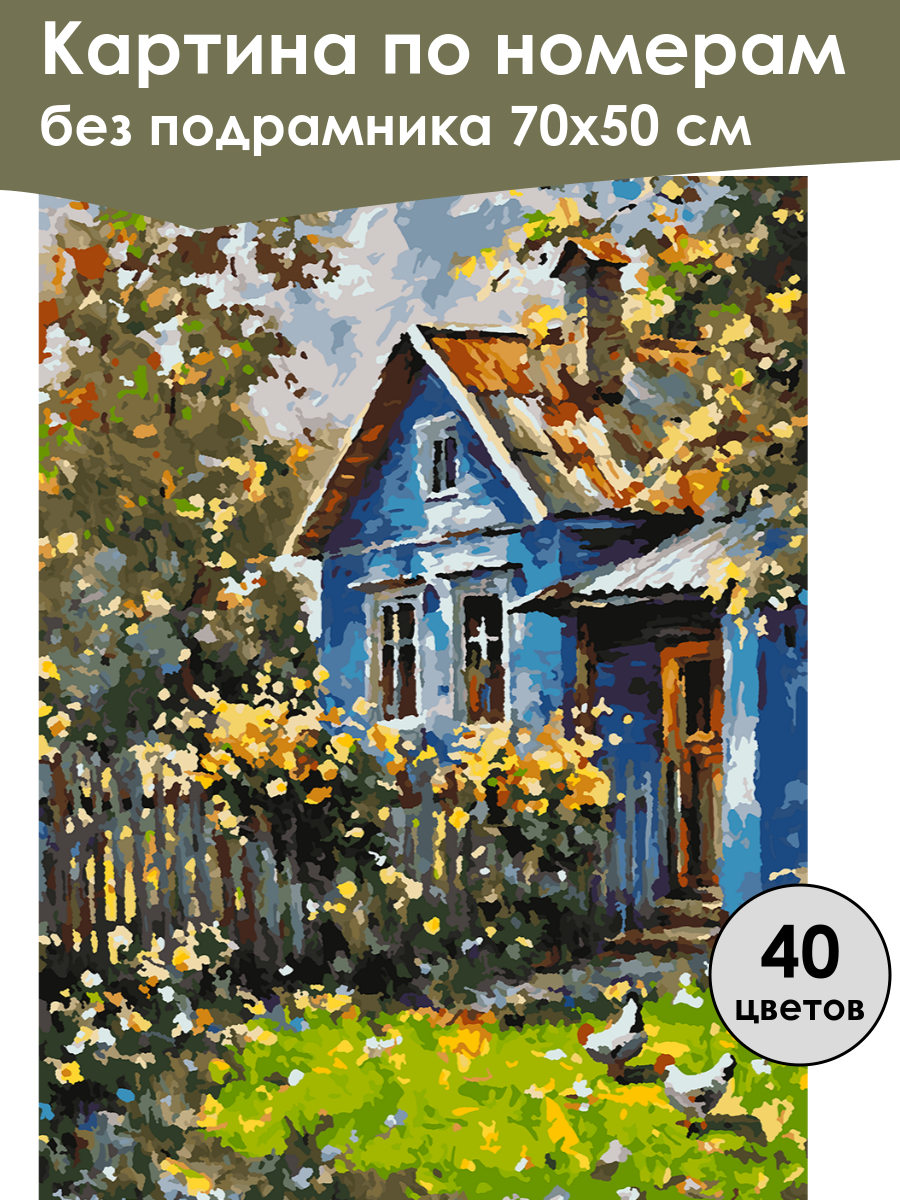 Картина по номерам
без подрамника 70х50 см

40
цветов