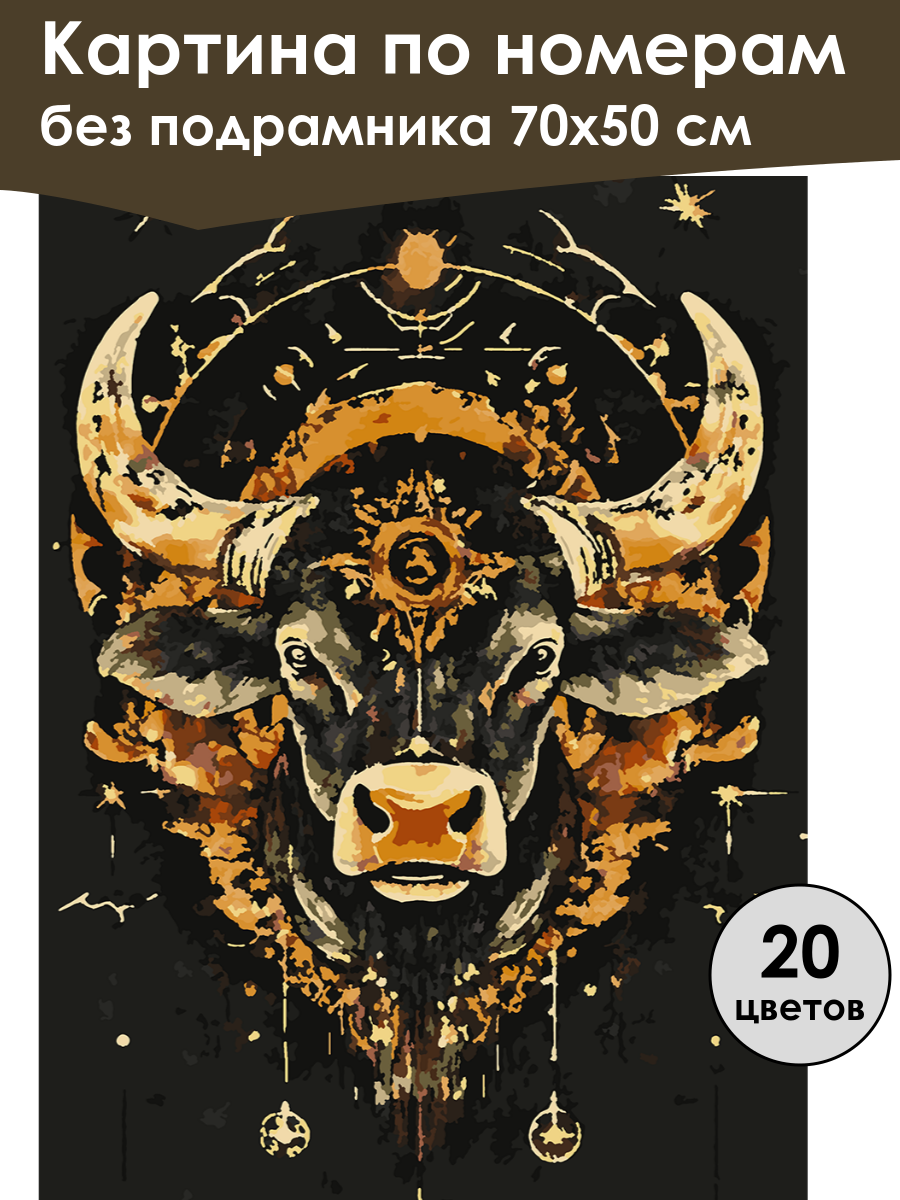 Картина по номерам
без подрамника 70х50 см

20
цветов