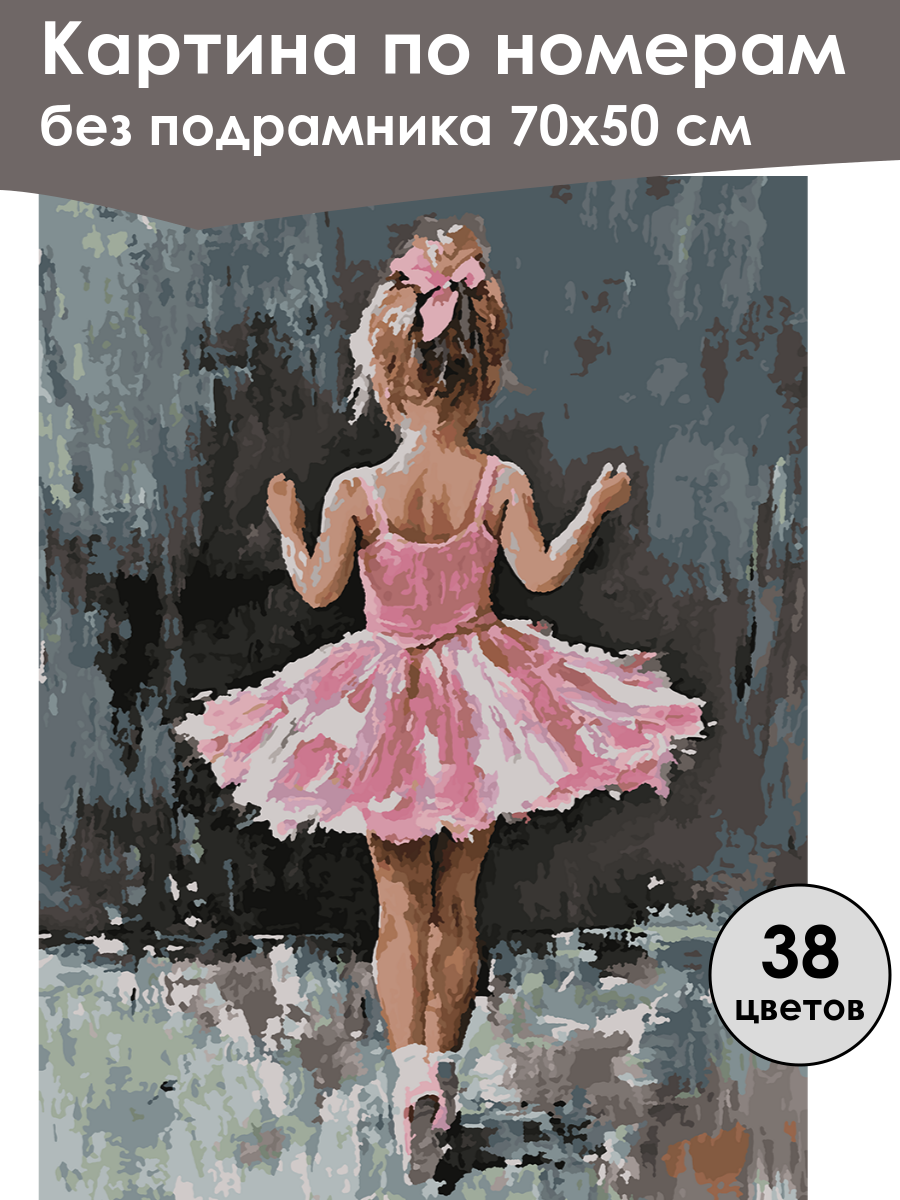 Картина по номерам
без подрамника 70х50 см

38
цветов