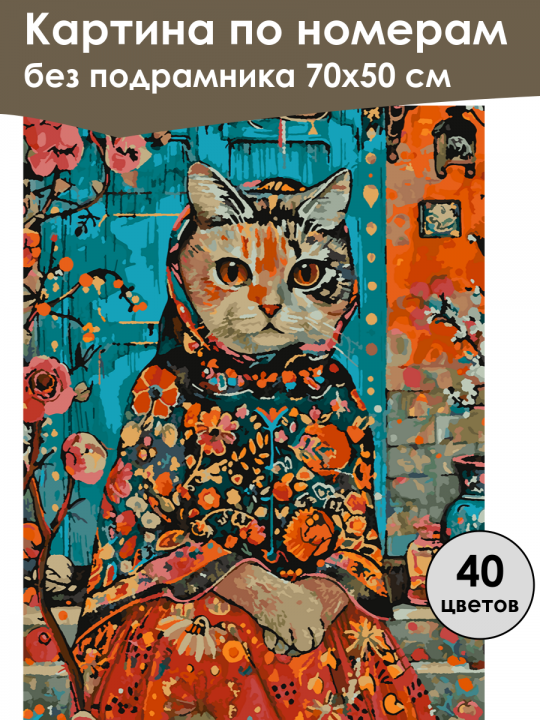 Картина по номерам
без подрамника 70х50 см

40
цветов