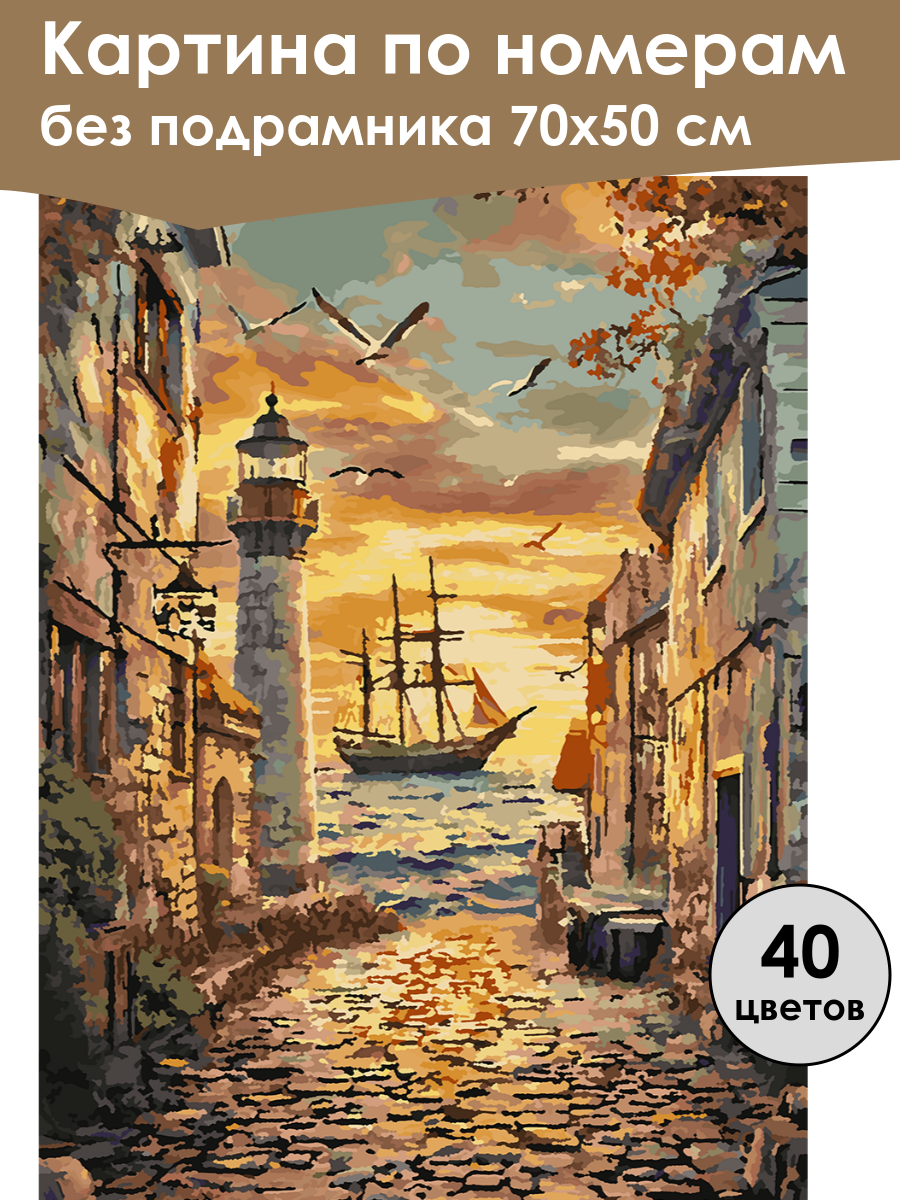 Картина по номерам
без подрамника 70х50 см

40
цветов