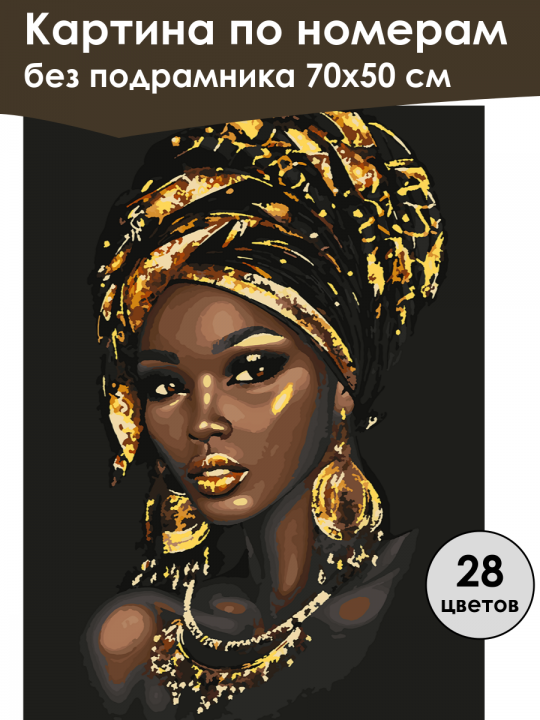 Картина по номерам
без подрамника 70х50 см

28
цветов