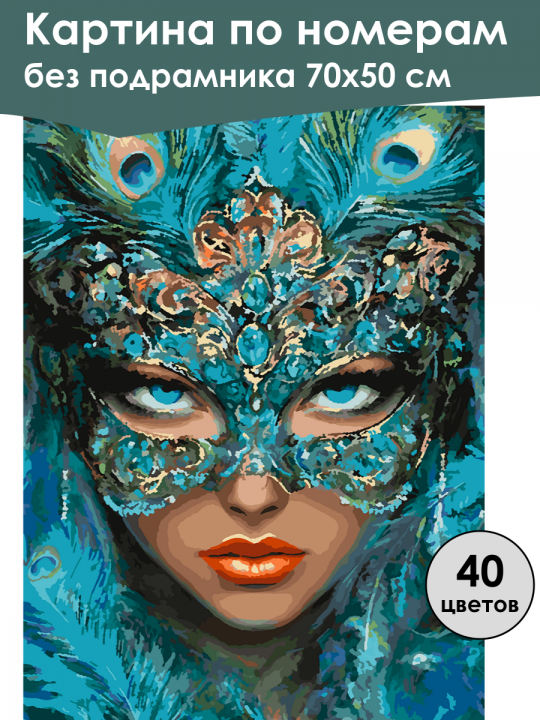 Картина по номерам
без подрамника 70х50 см

40
цветов