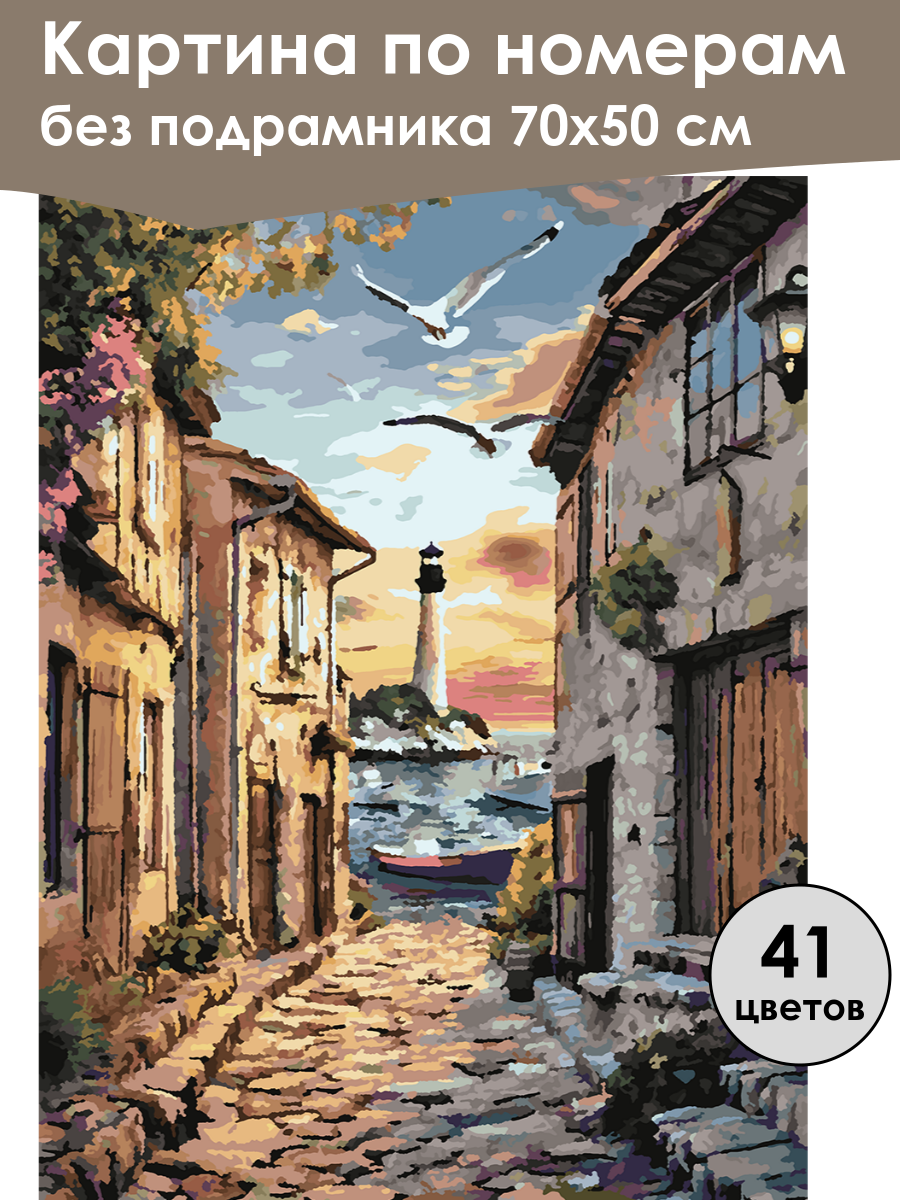 Картина по номерам
без подрамника 70х50 см

41
цветов