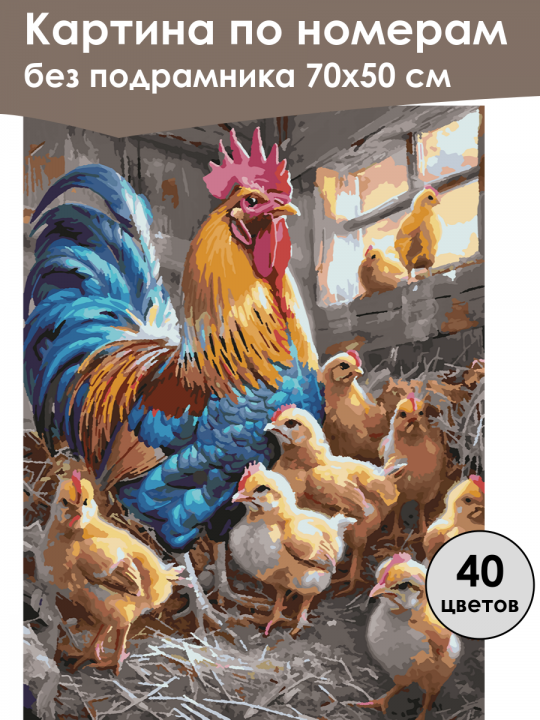 Картина по номерам
без подрамника 70х50 см

40
цветов