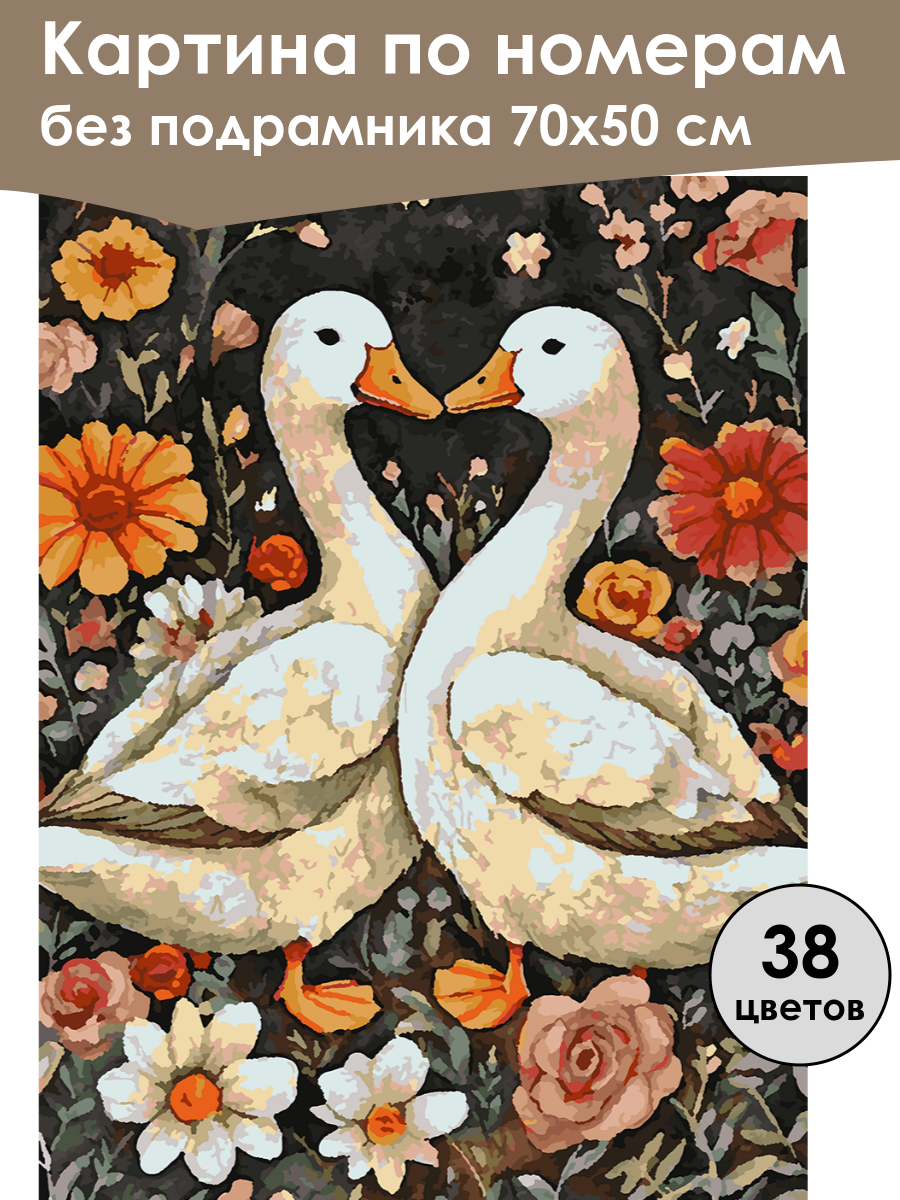 Картина по номерам
без подрамника 70х50 см

38
цветов