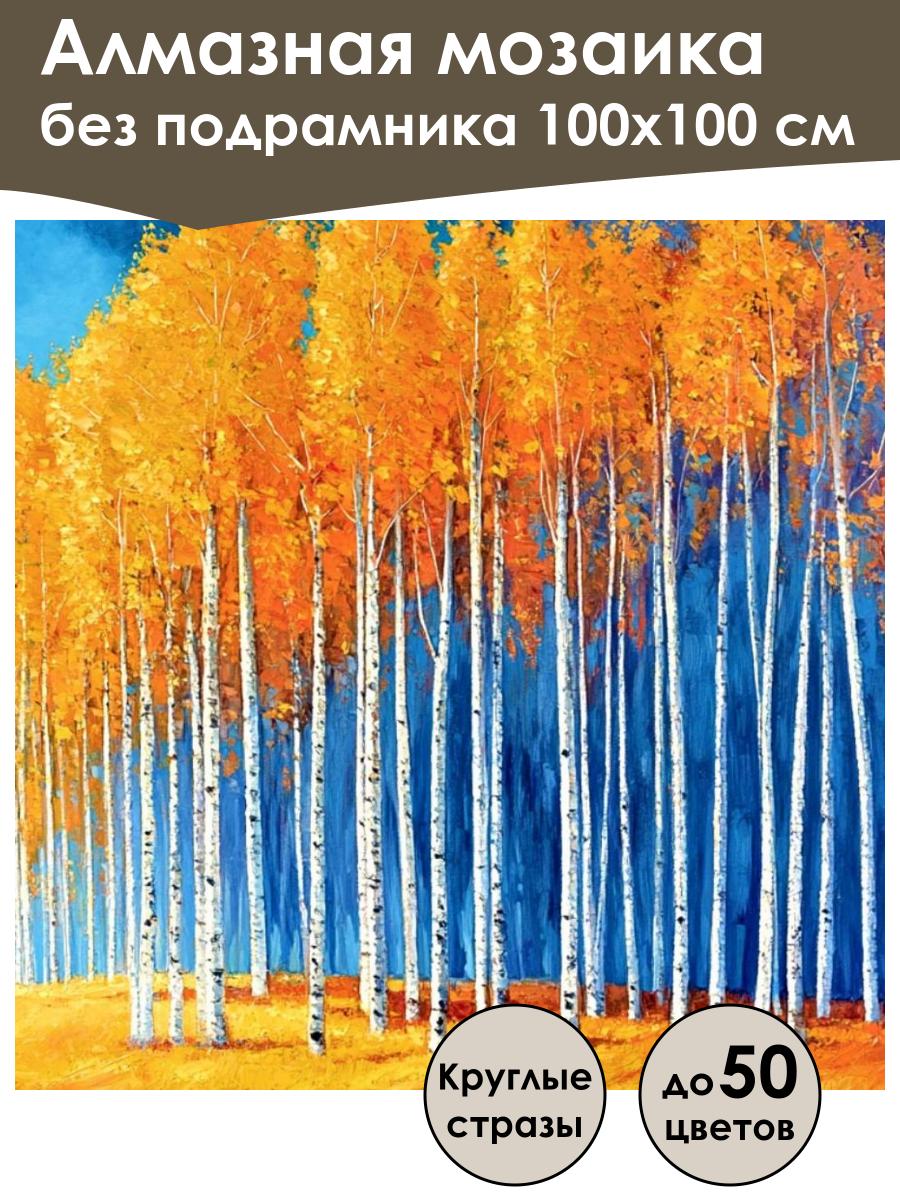 Алмазная мозаика
без подрамника 100х100 см

Круглые стразы

до 50 цветов