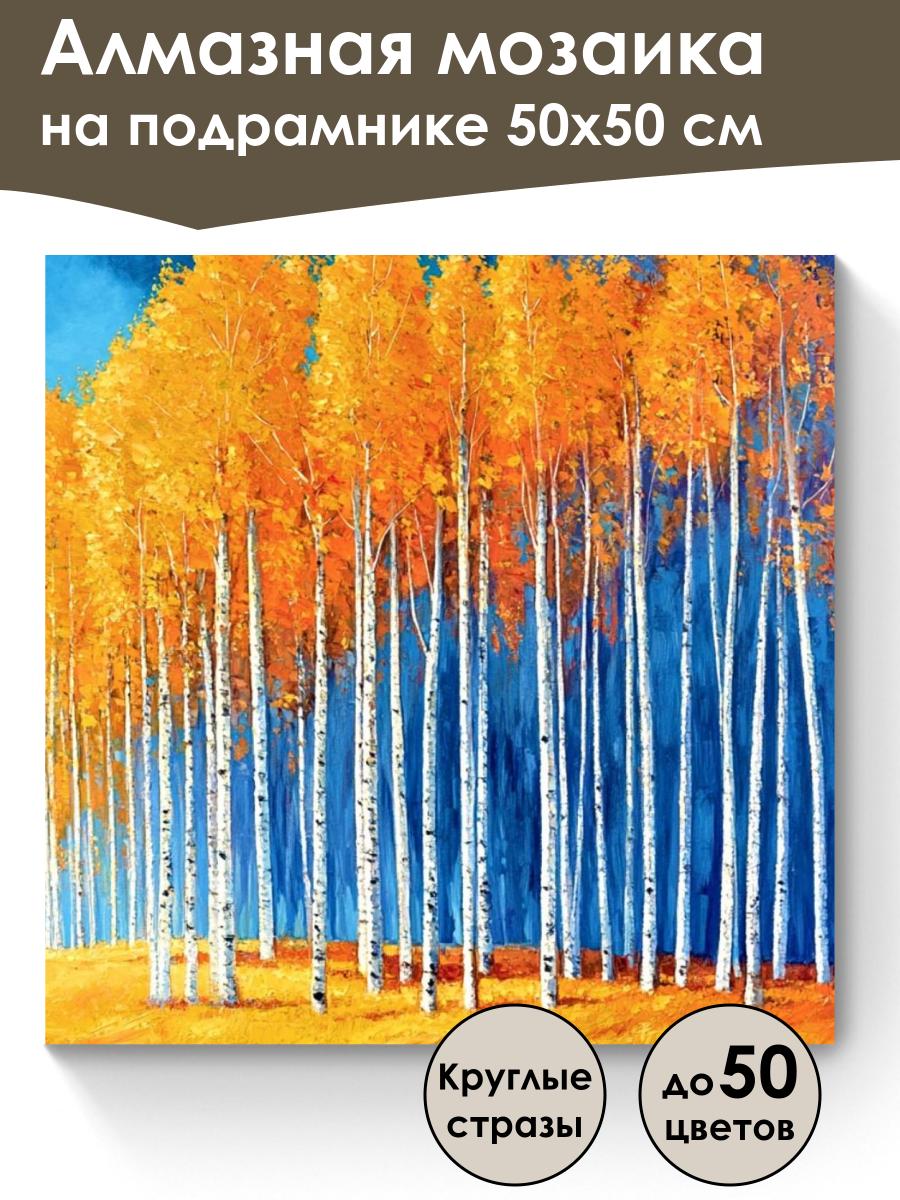 Алмазная мозаика на подрамнике 50х50 см

Круглые стразы

до 50 цветов