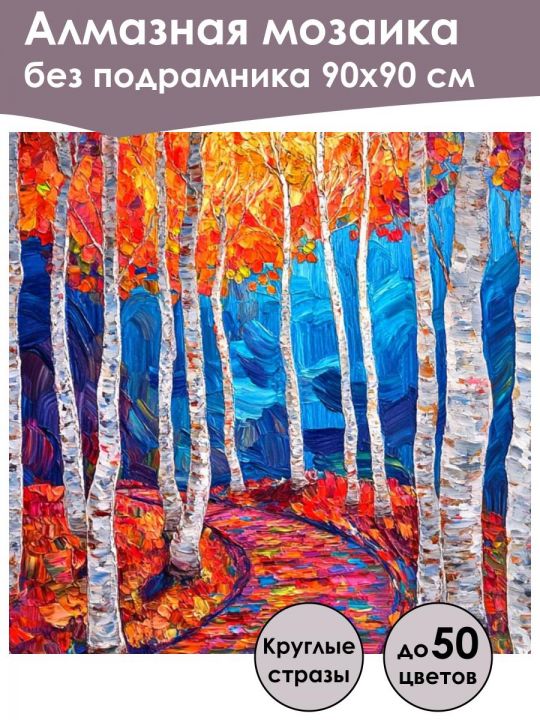 Алмазная мозаика
без подрамника 90х90 см

Круглые стразы

до 50 цветов