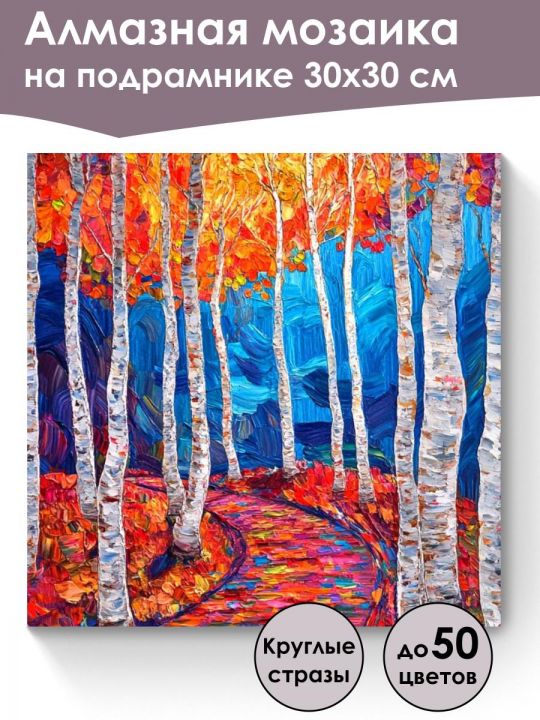 Алмазная мозаика на подрамнике 30х30 см

Круглые стразы

до 50 цветов