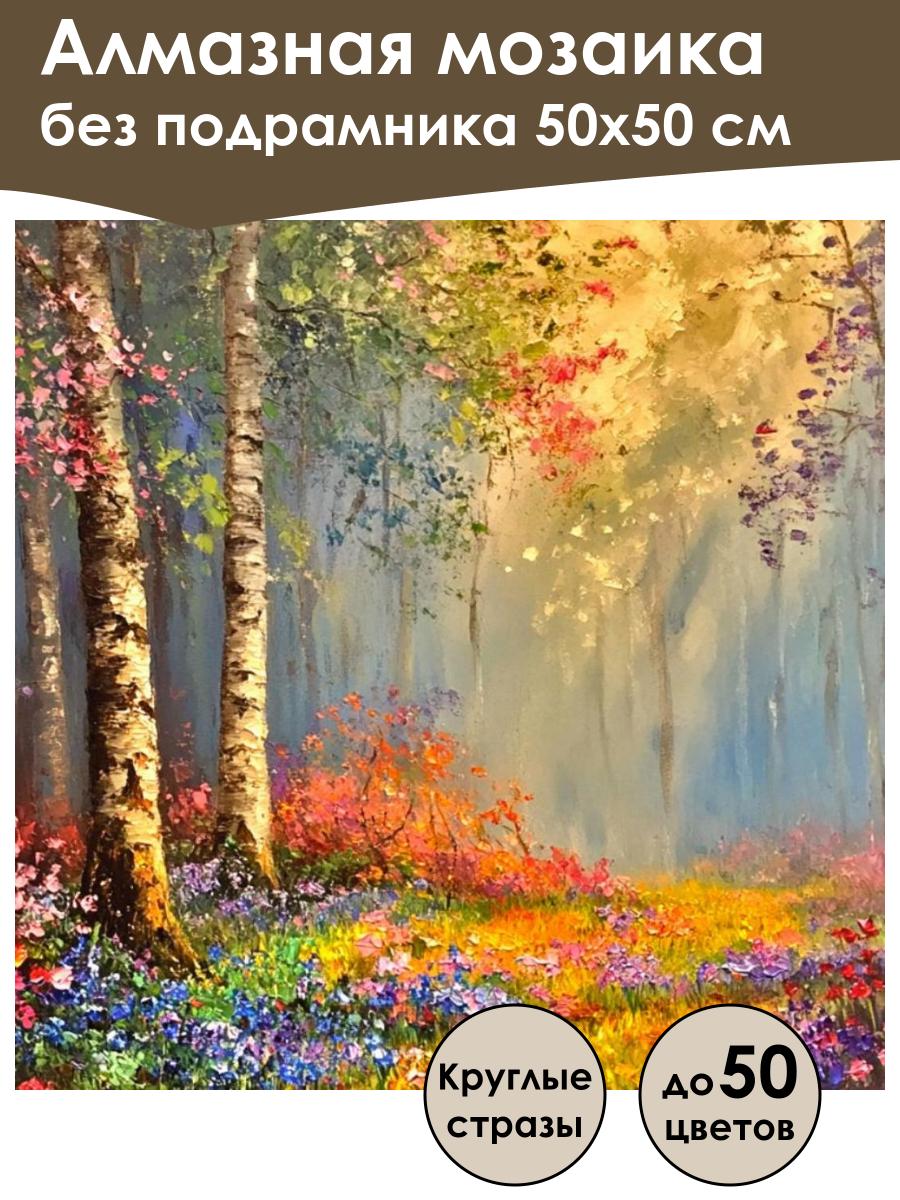 Алмазная мозаика
без подрамника 50х50 см

Круглые стразы

до 50 цветов