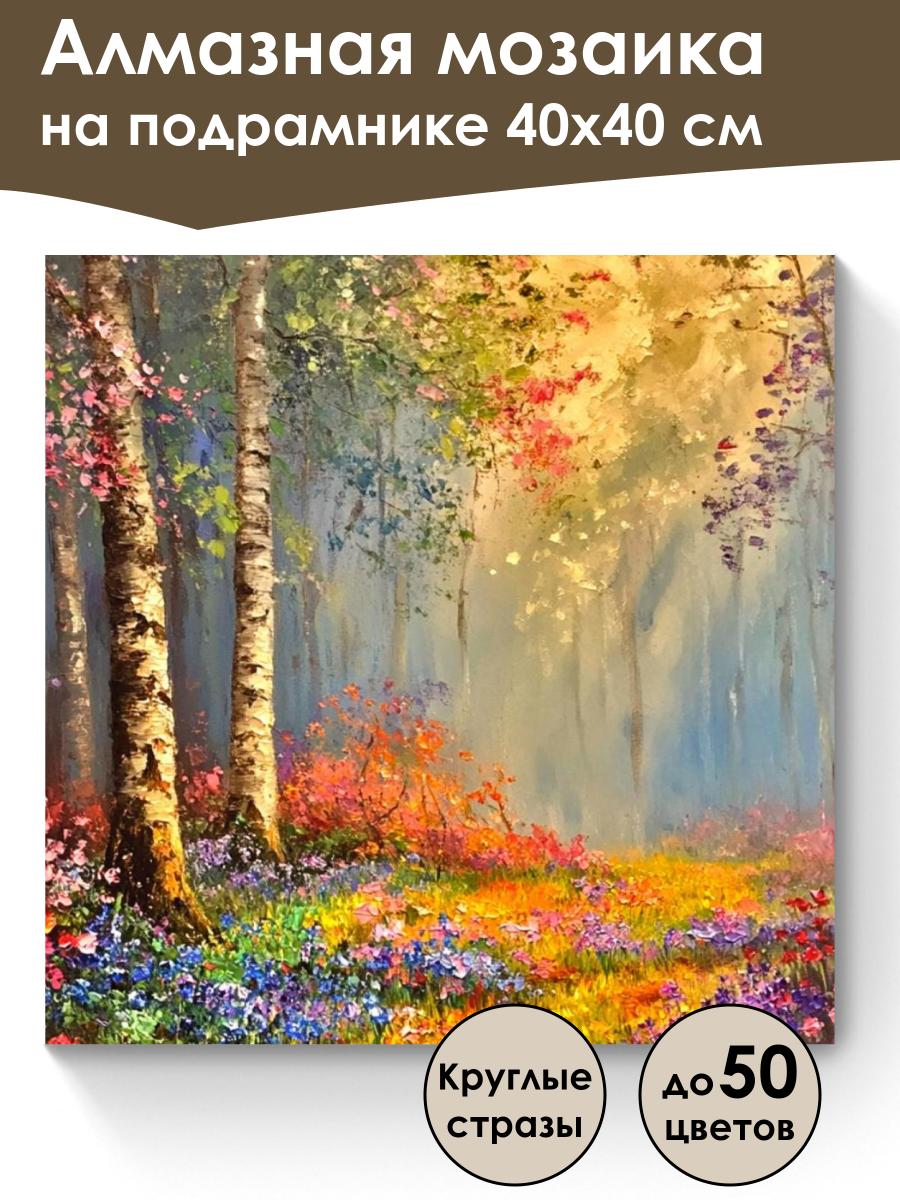 Алмазная мозаика на подрамнике 40х40 см

Круглые стразы

до 50 цветов