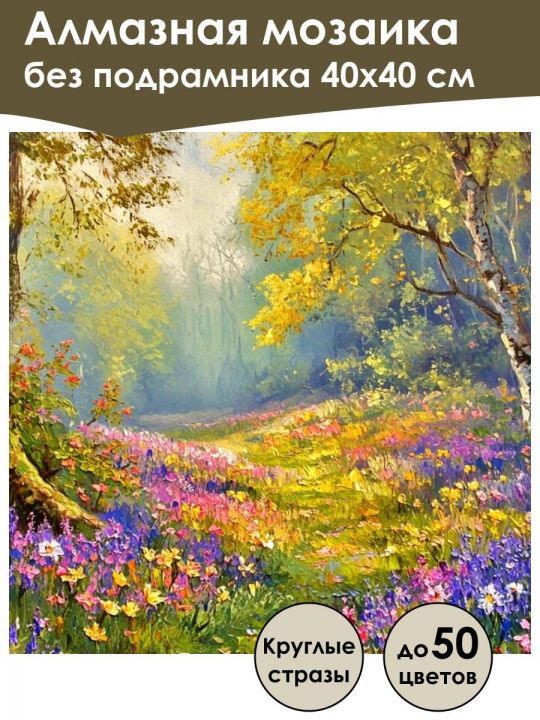 Алмазная мозаика
без подрамника 40х40 см

Круглые стразы

до 50 цветов