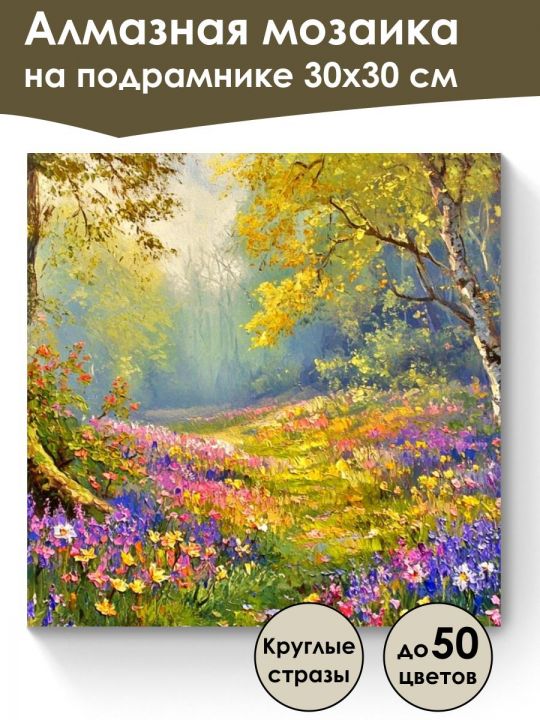 Алмазная мозаика
на подрамнике 30х30 см

Круглые стразы

до 50 цветов