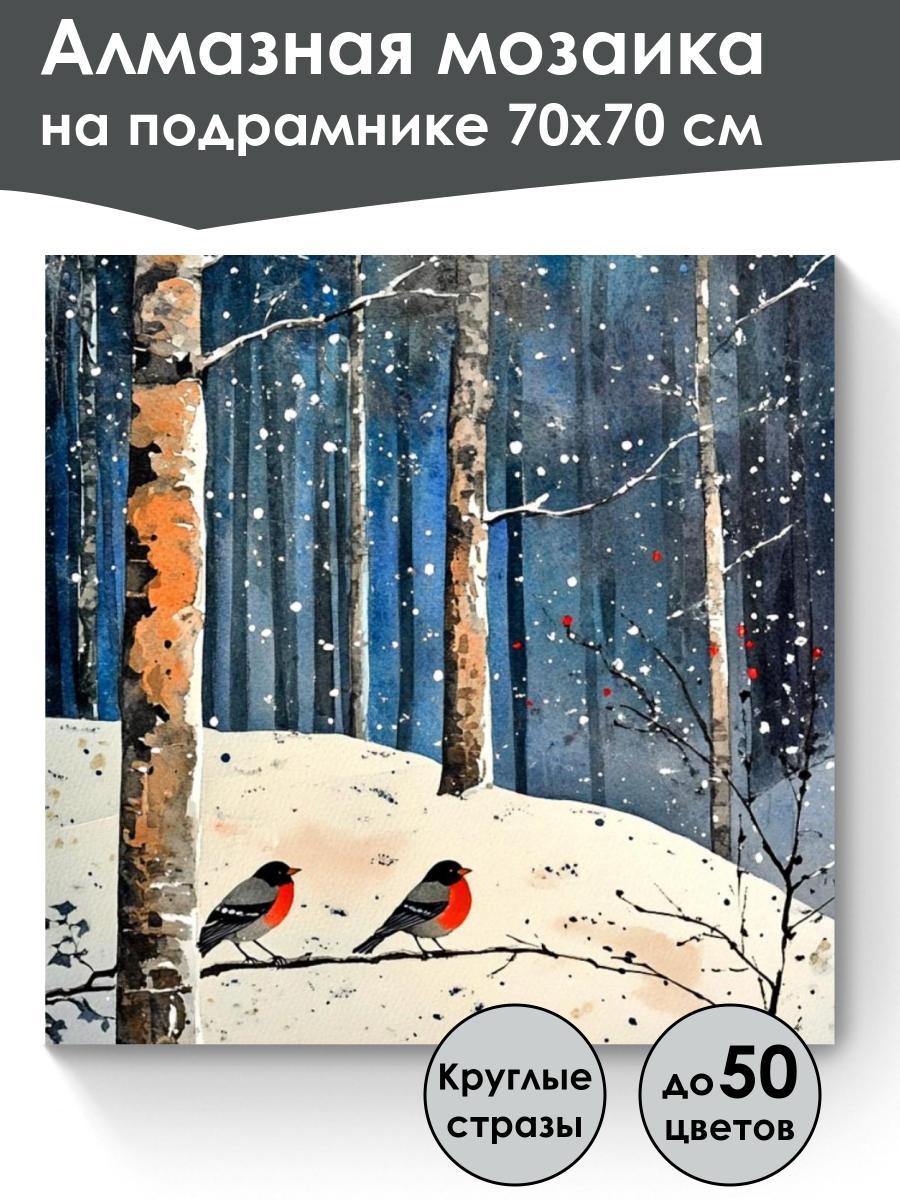 Алмазная мозаика
на подрамнике 70х70 см

Круглые стразы

до 50 цветов