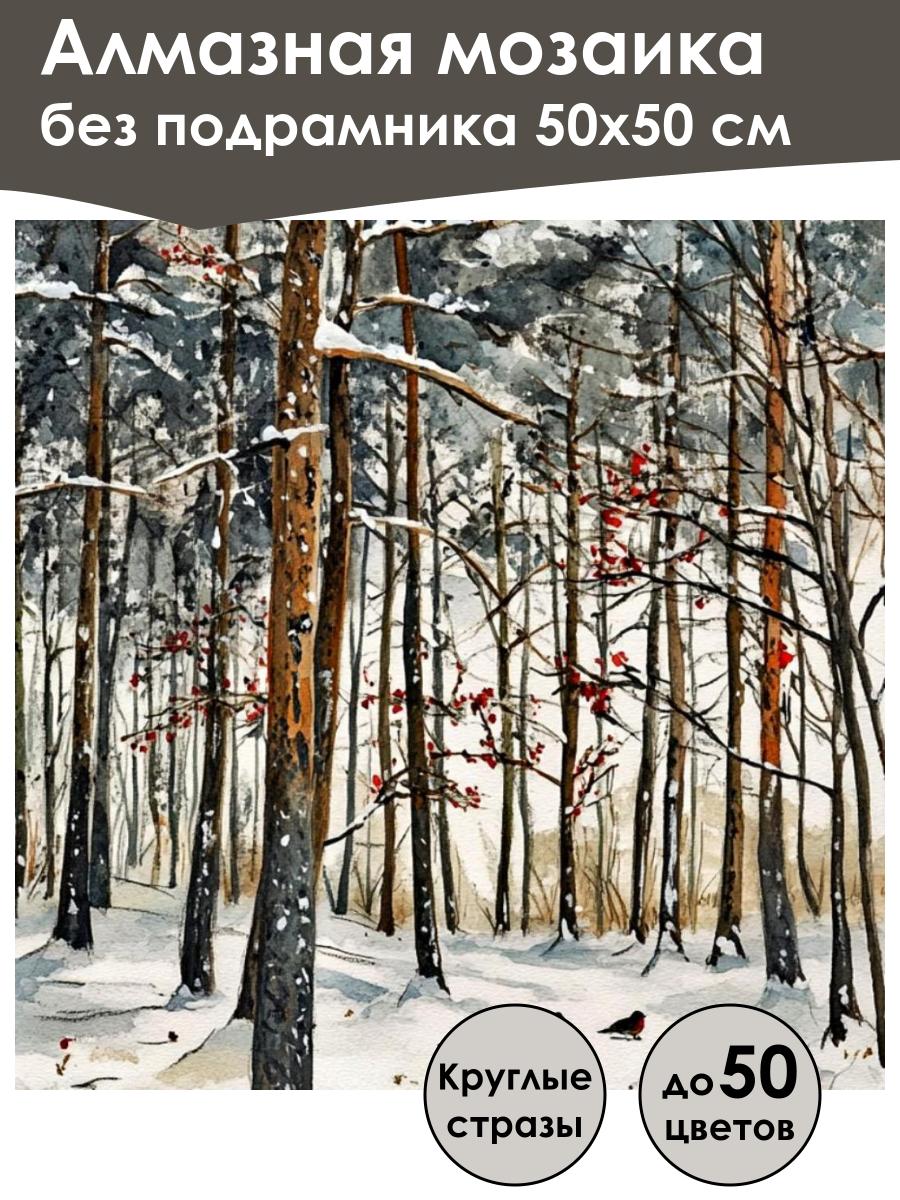 Алмазная мозаика без подрамника 50х50 см

Круглые стразы

до 50 цветов