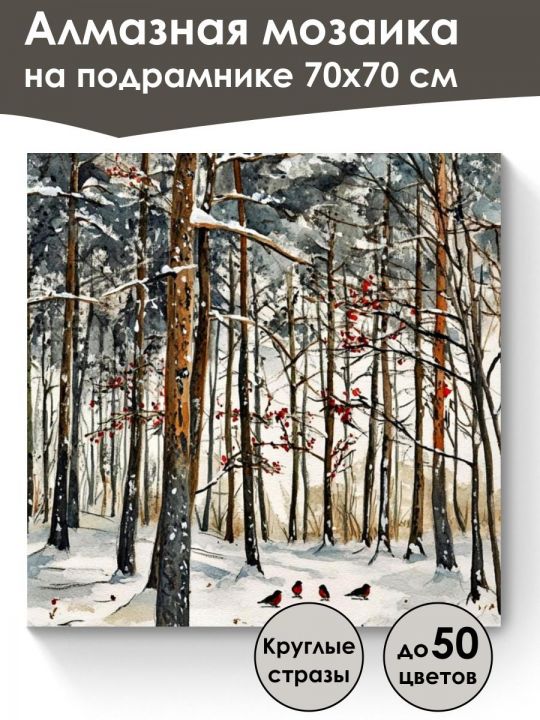 Алмазная мозаика на подрамнике 70х70 см

Круглые стразы

до 50 цветов