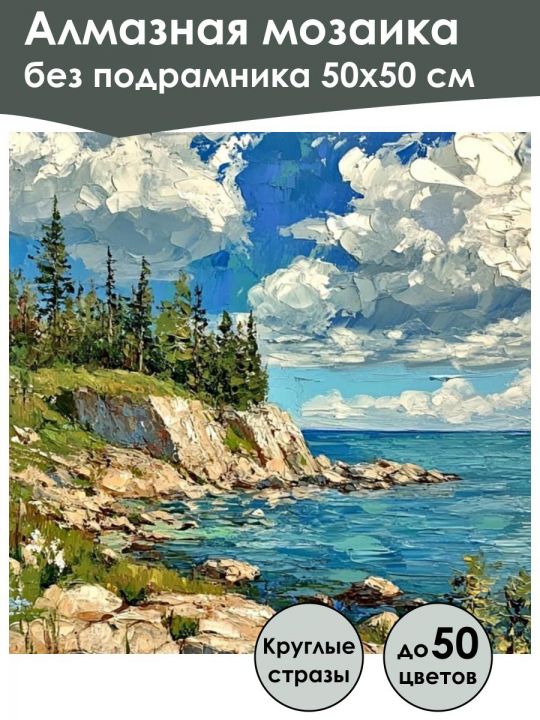 Алмазная мозаика
без подрамника 50х50 см

Круглые стразы

до 50 цветов