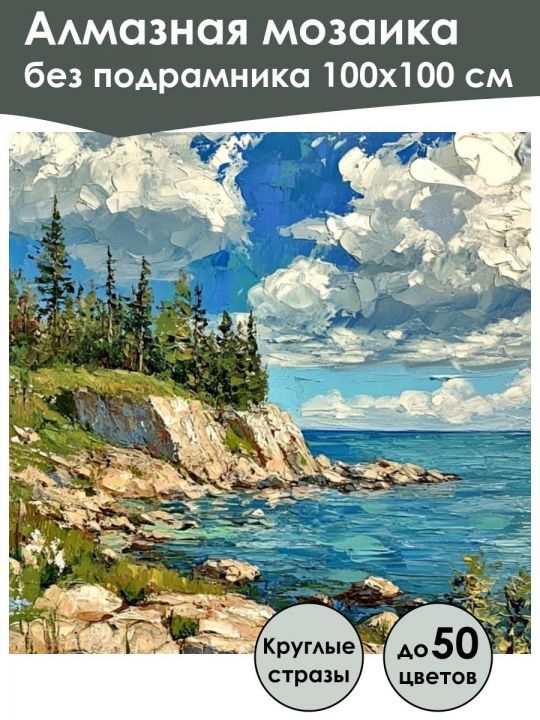 Алмазная мозаика
без подрамника 100х100 см

Круглые стразы

до 50 цветов