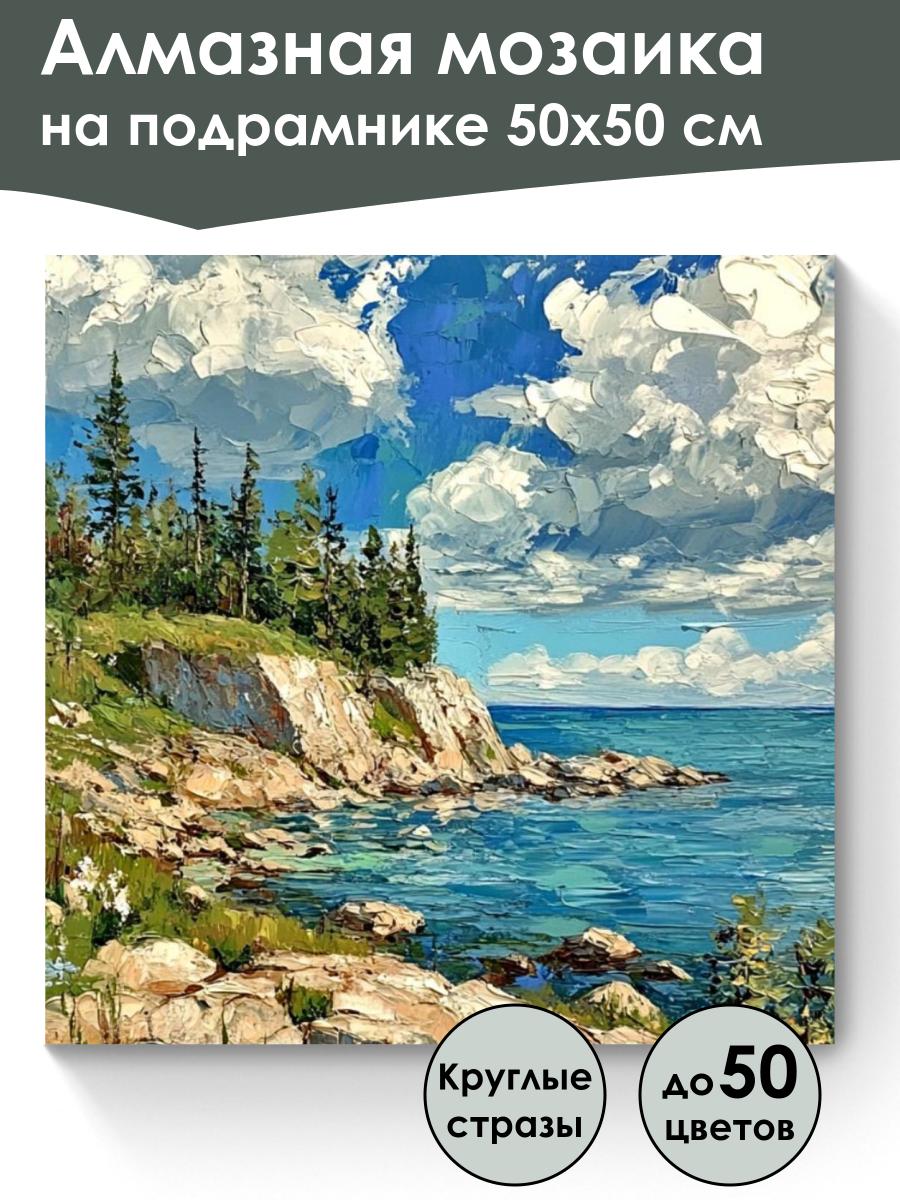 Алмазная мозаика
на подрамнике 50х50 см

Круглые стразы

до 50 цветов