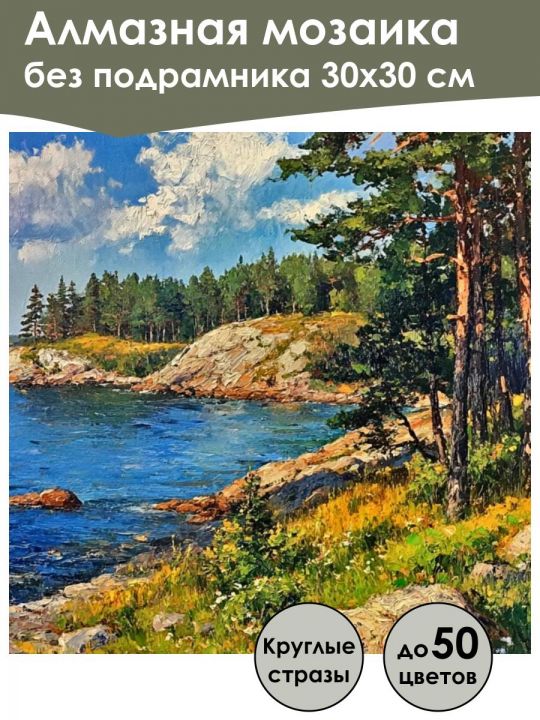 Алмазная мозаика
без подрамника 30х30 см

Круглые стразы

до 50 цветов