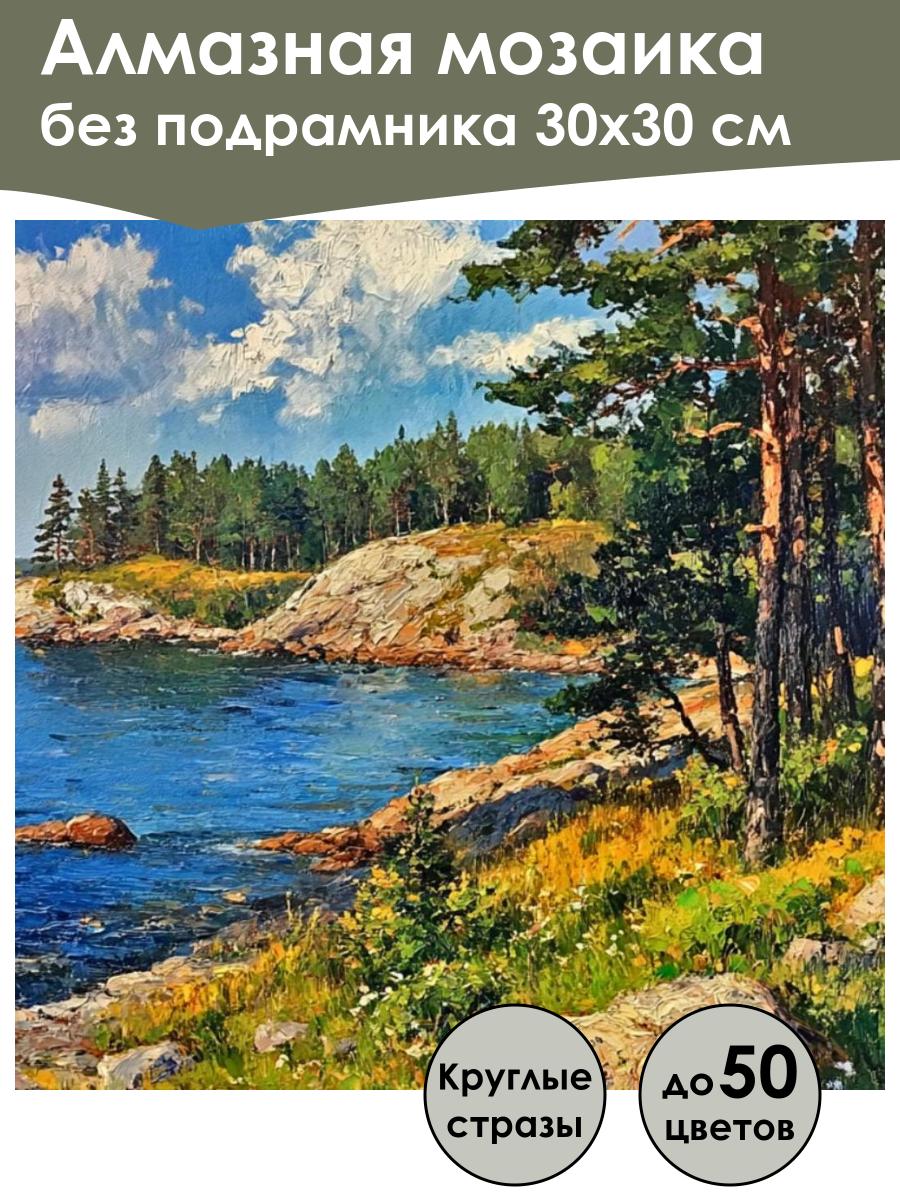 Алмазная мозаика
без подрамника 30х30 см

Круглые стразы

до 50 цветов