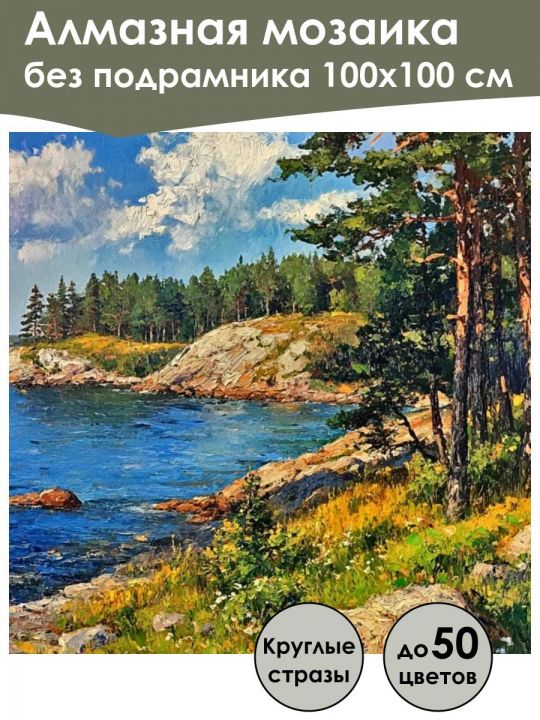 Алмазная мозаика
без подрамника 100х100 см

Круглые стразы

до 50 цветов