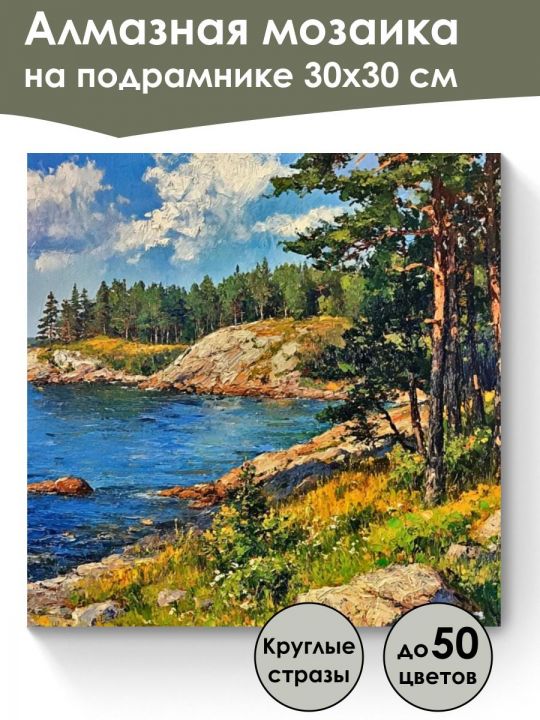 Алмазная мозаика на подрамнике 30х30 см

Круглые стразы

до 50 цветов