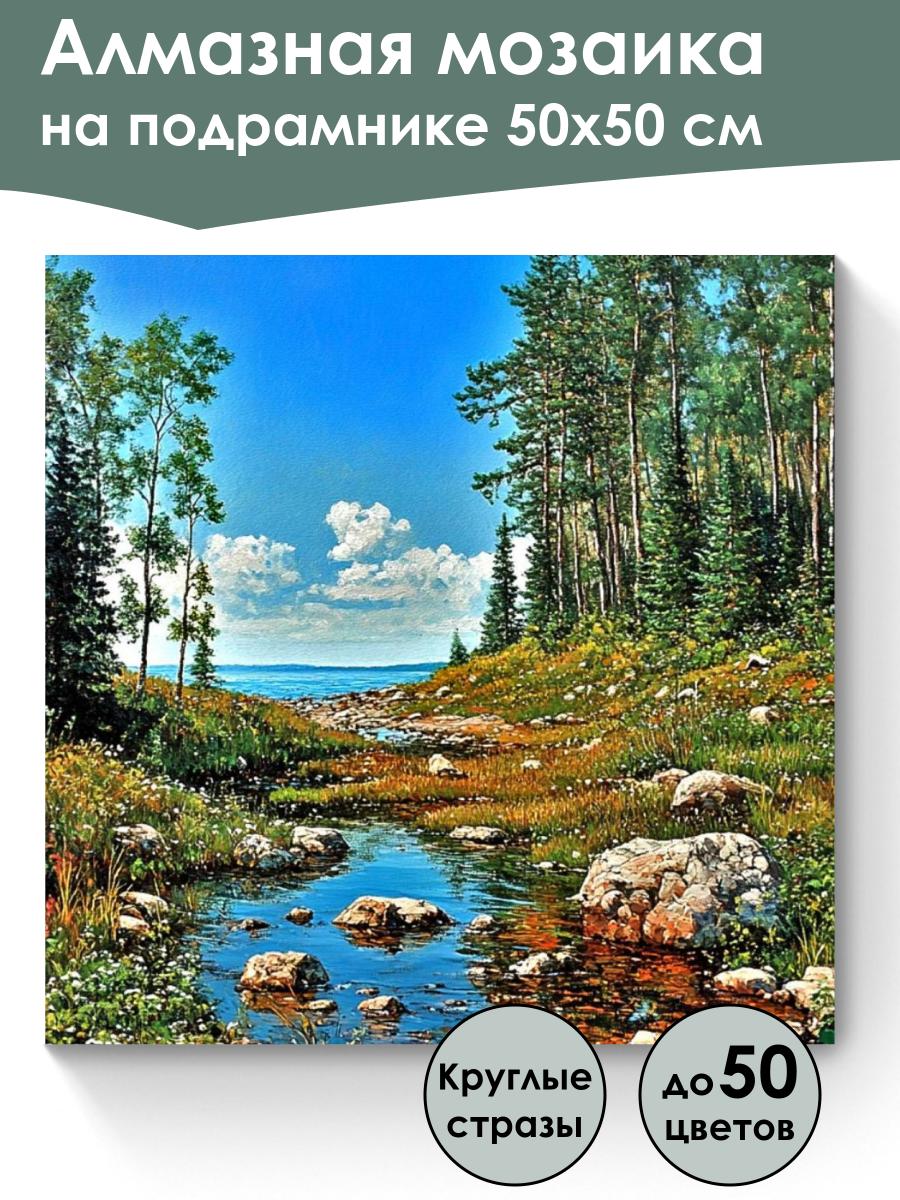 Алмазная мозаика
на подрамнике 50х50 см

Круглые стразы

до 50 цветов