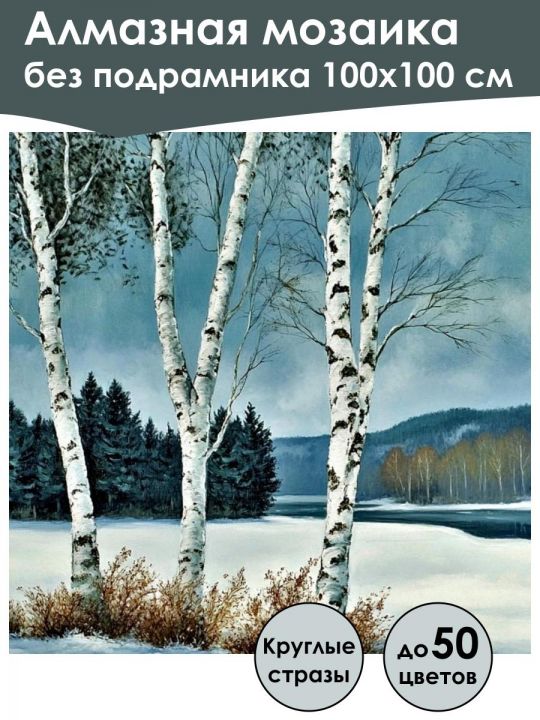 Алмазная мозаика
без подрамника 100х100 см

Круглые стразы

до 50 цветов