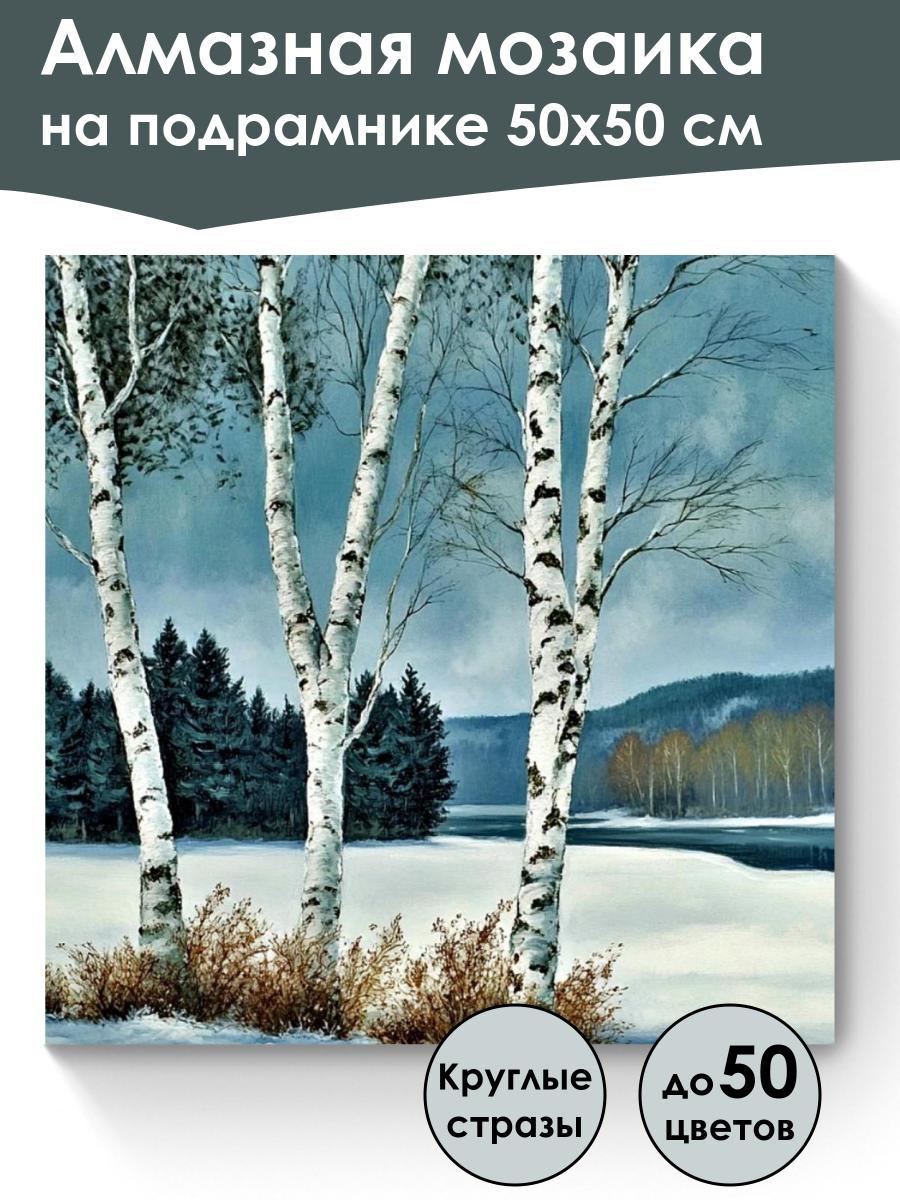 Алмазная мозаика
на подрамнике 50х50 см

Круглые стразы

до 50 цветов