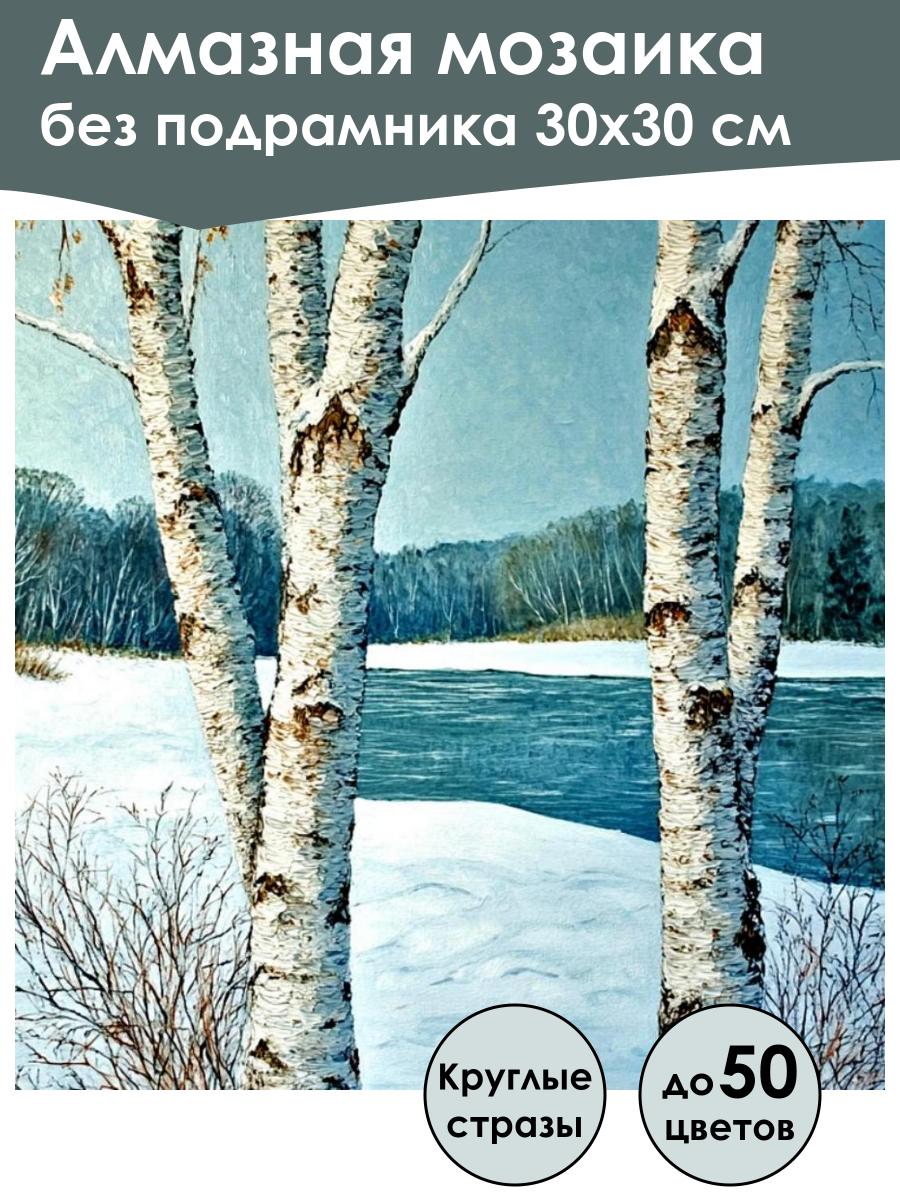 Алмазная мозаика
без подрамника 30х30 см

Круглые стразы

до 50 цветов