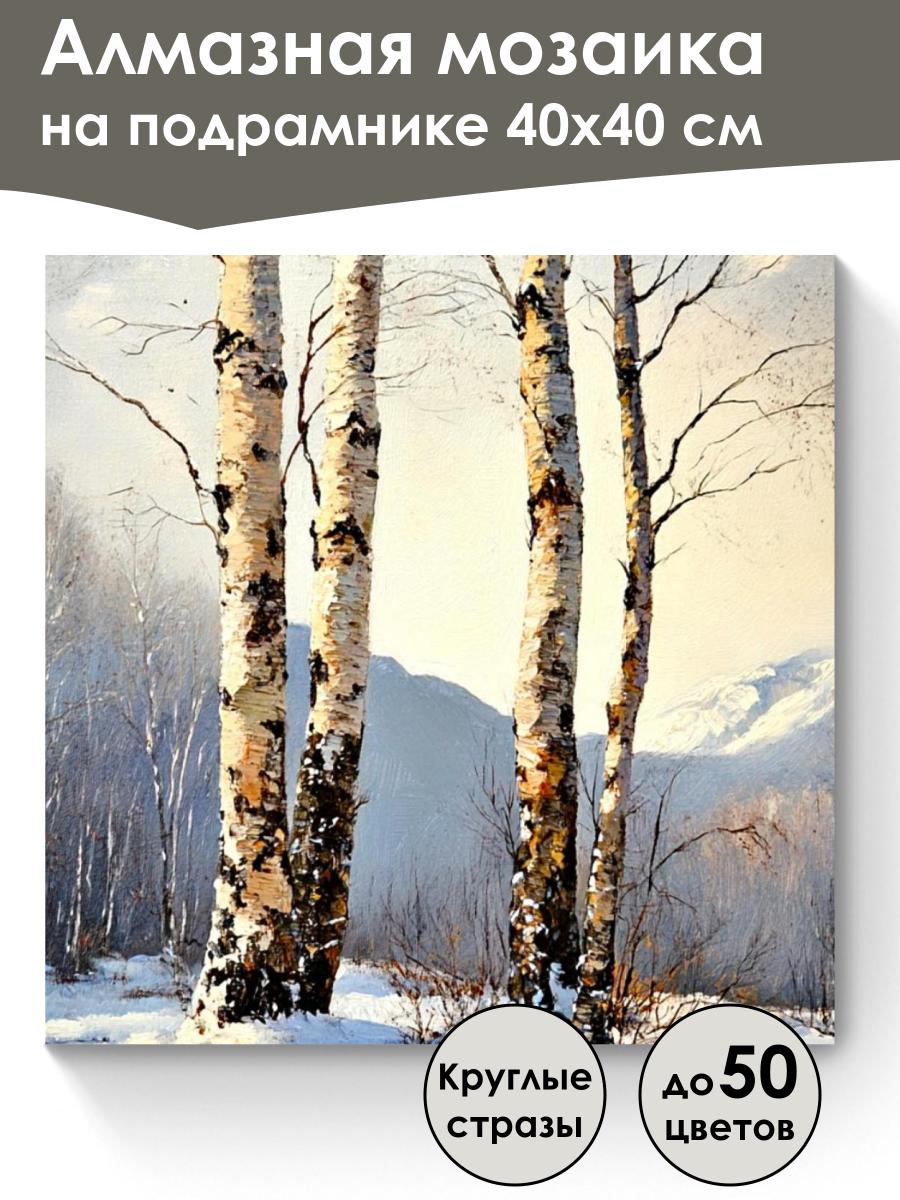 Алмазная мозаика на подрамнике 40х40 см

Круглые стразы

до 50 цветов