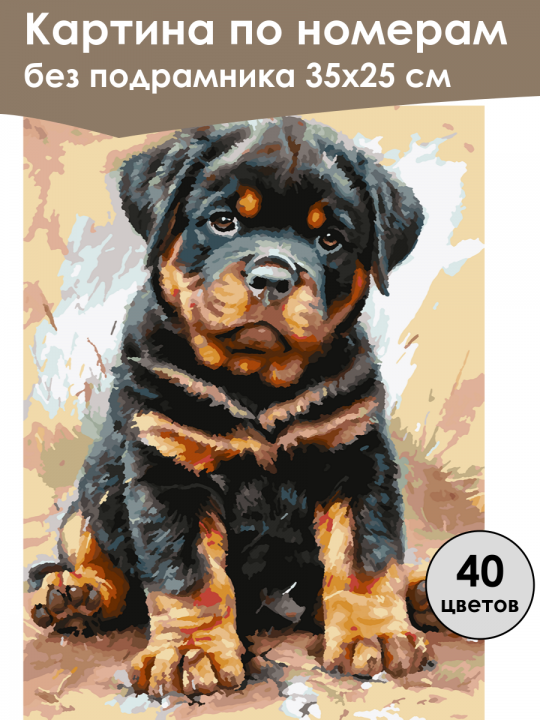 Картина по номерам
без подрамника 35х25 см

40
цветов