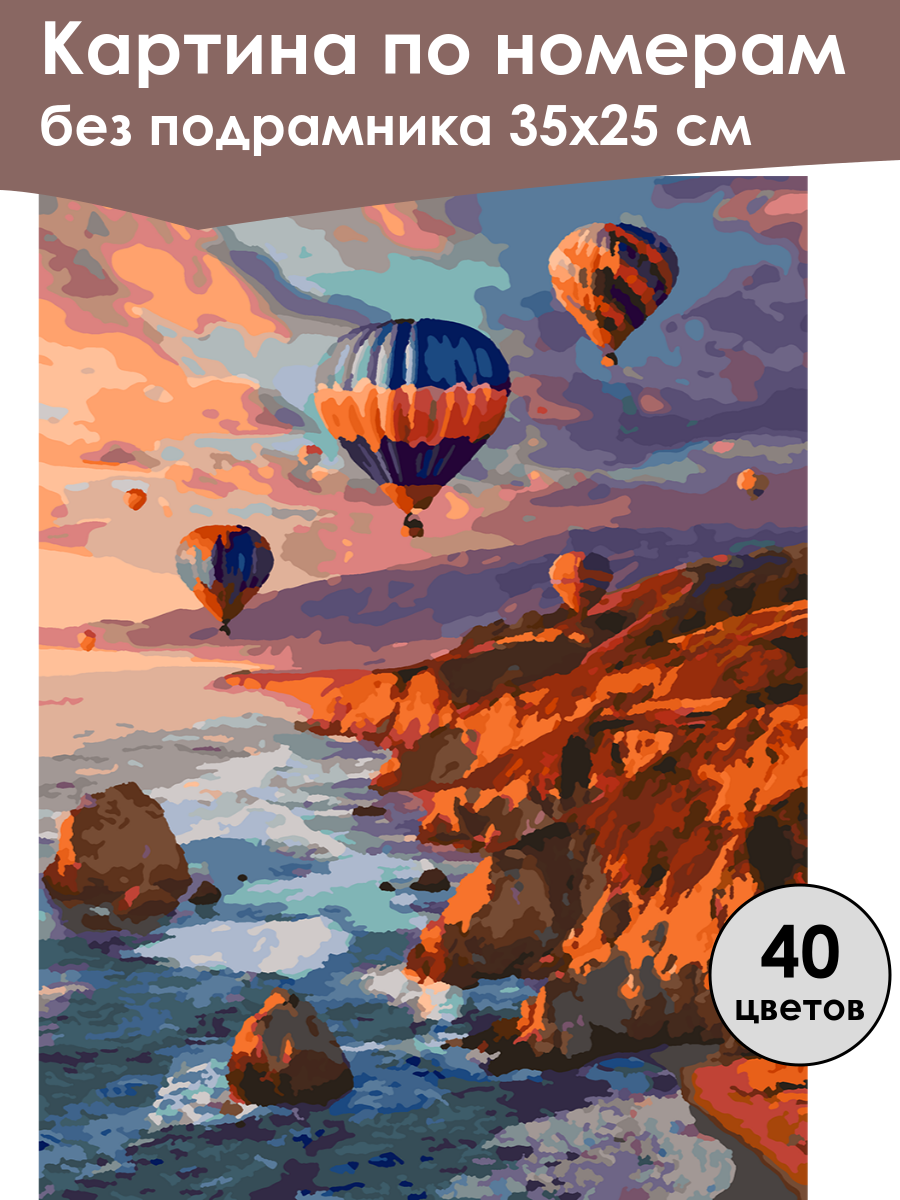 Картина по номерам
без подрамника 35х25 см

40
цветов